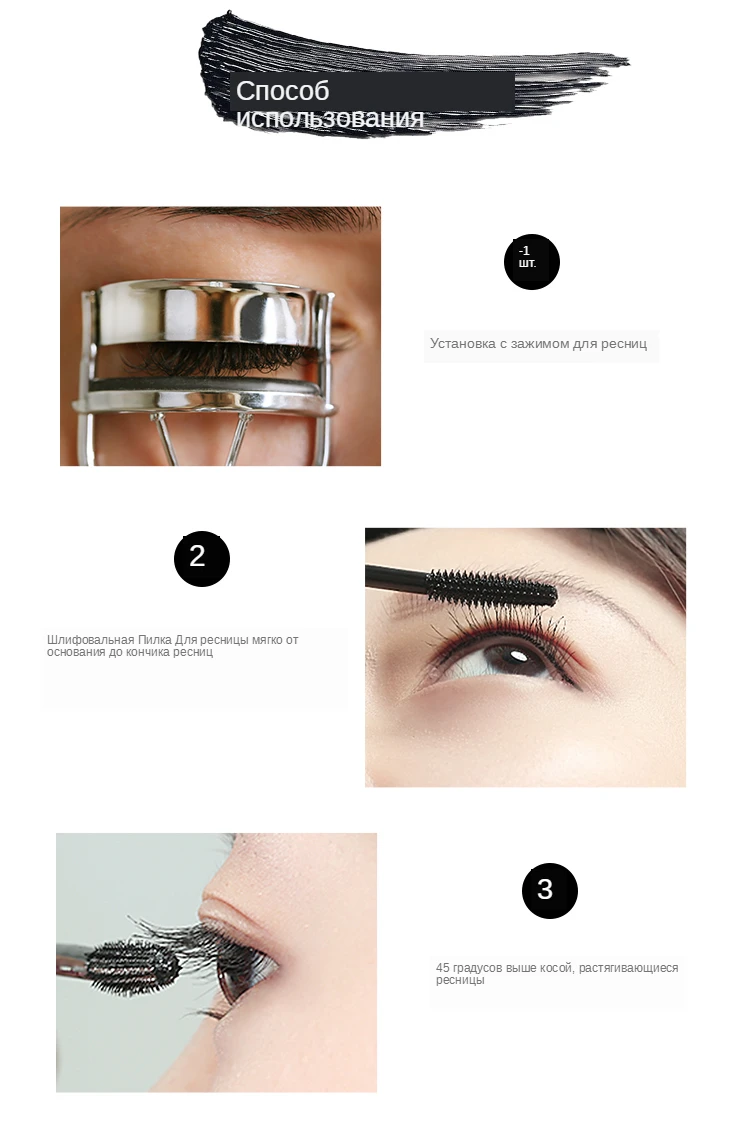 Способ использования

-1 шт.

Установка с зажимом для ресниц

2

Шлифовальная Пилка Для ресницы мягко от основания до кончика ресниц

3

45 градусов выше косой, растягивающиеся ресницы