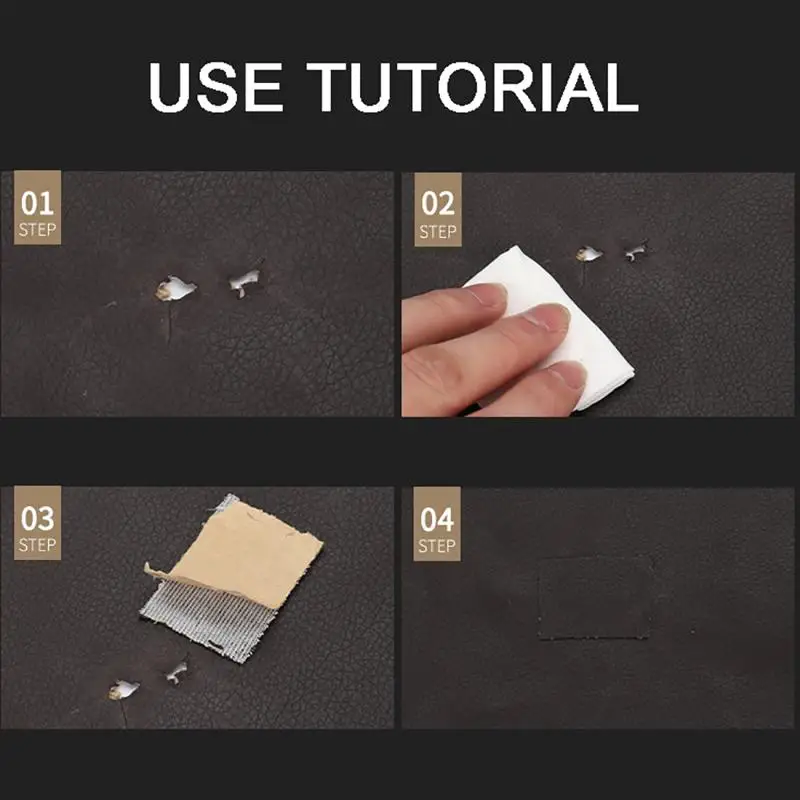 USE TUTORIAL

01
STEP

02
STEP

03
STEP

04
STEP