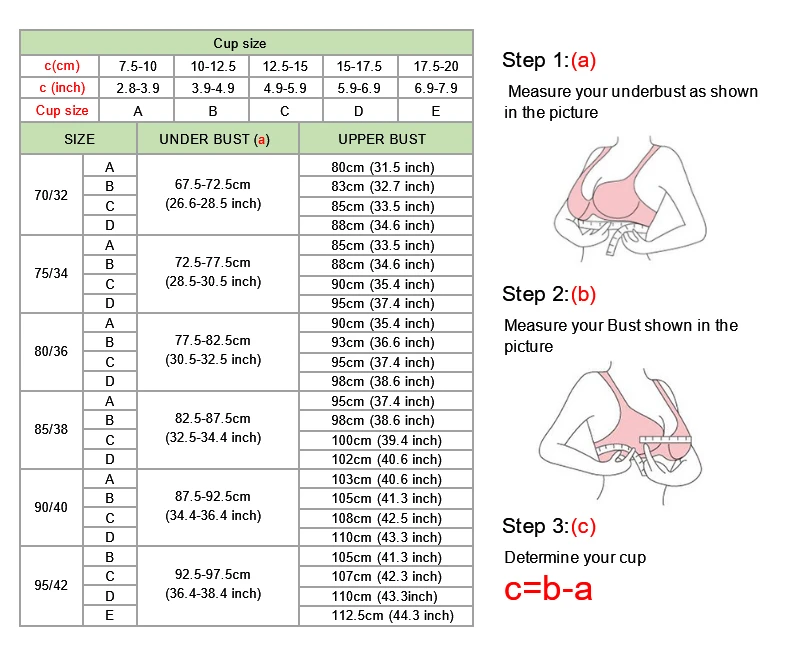 | Cup size | | | | | |
|---|---|---|---|---|---|
| c(cm) | 7.5-10 | 10-12.5 | 12.5-15 | 15-17.5 | 17.5-20 |
| c (inch) | 2.8-3.9 | 3.9-4.9 | 4.9-5.9 | 5.9-6.9 | 6.9-7.9 |
| Cup size | A | B | C | D | E |

| SIZE | | UNDER BUST (a) | UPPER BUST |
|---|---|---|---|
| 70/32 | A | 67.5-72.5cm (26.6-28.5 inch) | 80cm (31.5 inch) |
| | B | | 83cm (32.7 inch) |
| | C | | 85cm (33.5 inch) |
| | D | | 88cm (34.6 inch) |
| 75/34 | A | 72.5-77.5cm (28.5-30.5 inch) | 85cm (33.5 inch) |
| | B | | 88cm (34.6 inch) |
| | C | | 90cm (35.4 inch) |
| | D | | 95cm (37.4 inch) |
| 80/36 | A | 77.5-82.5cm (30.5-32.5 inch) | 90cm (35.4 inch) |
| | B | | 93cm (36.6 inch) |
| | C | | 95cm (37.4 inch) |
| | D | | 98cm (38.6 inch) |
| 85/38 | A | 82.5-87.5cm (32.5-34.4 inch) | 95cm (37.4 inch) |
| | B | | 98cm (38.6 inch) |
| | C | | 100cm (39.4 inch) |
| | D | | 102cm (40.6 inch) |
| 90/40 | A | 87.5-92.5cm (34.4-36.4 inch) | 103cm (40.6 inch) |
| | B | | 105cm (41.3 inch) |
| | C | | 108cm (42.5 inch) |
| | D | | 110cm (43.3 inch) |
| 95/42 | B | 92.5-97.5cm (36.4-38.4 inch) | 105cm (41.3 inch) |
| | C | | 107cm (42.3 inch) |
| | D | | 110cm (43.3inch) |
| | E | | 112.5cm (44.3 inch) |

Step 1:(a)

Measure your underbust as shown in the picture

Step 2:(b)

Measure your Bust shown in the picture

Step 3:(c)

Determine your cup

c=b-a