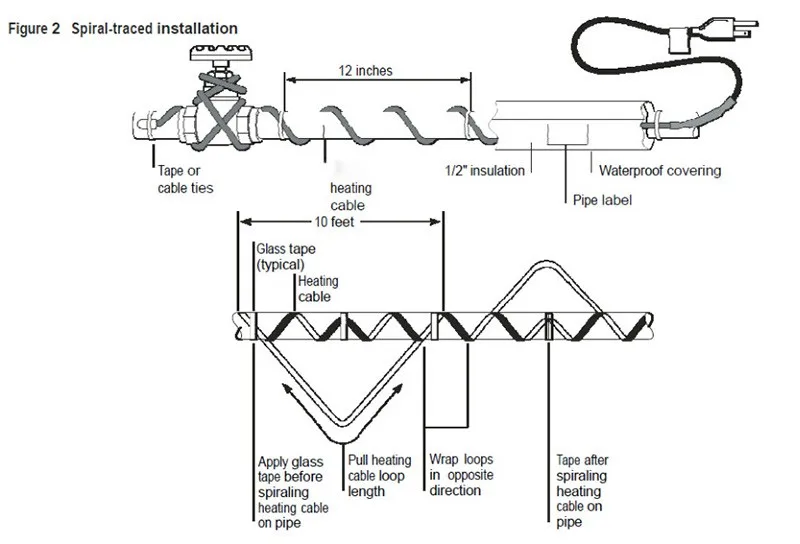 Figure 2 Spiral-traced installation

12 inches

Tape or cable ties

heating cable

1/2" insulation

Waterproof covering

Pipe label

10 feet

Glass tape (typical)

Heating cable

Apply glass tape before spiraling heating cable on pipe

Pull heating cable loop length

Wrap loops in opposite direction

Tape after spiraling heating cable on pipe