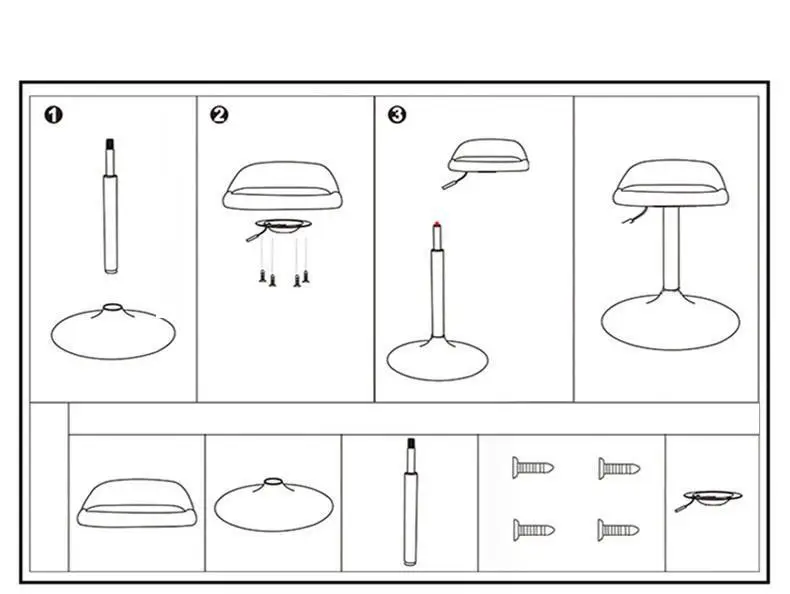 1

2

3