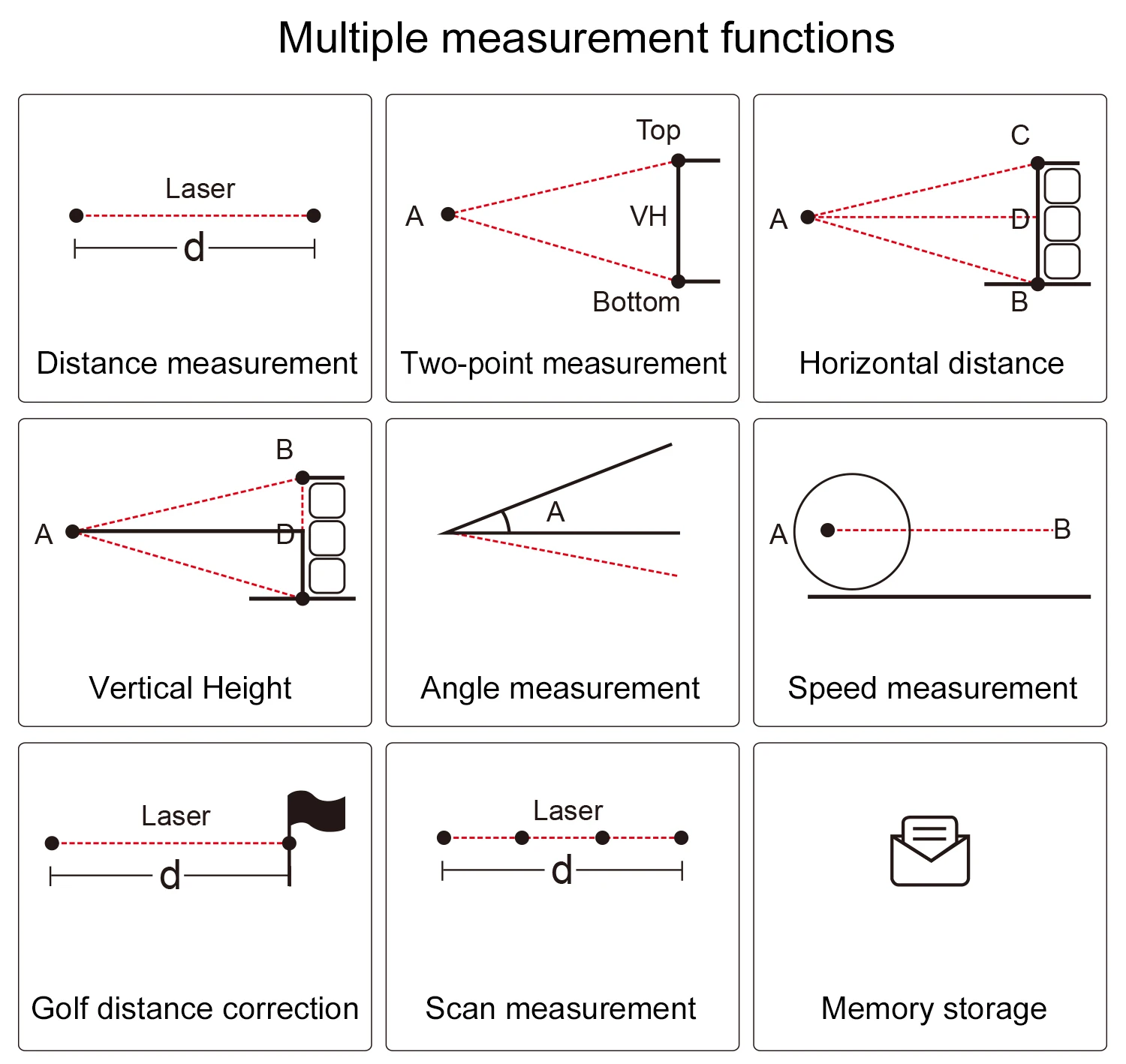 Multiple measurement functions

Laser
d
Distance measurement

Top
A
VH
Bottom
Two-point measurement

C
A
D
B
Horizontal distance

B
A
D
Vertical Height

A
Angle measurement

A
B
Speed measurement

Laser
d
Golf distance correction

Laser
d
Scan measurement

Memory storage