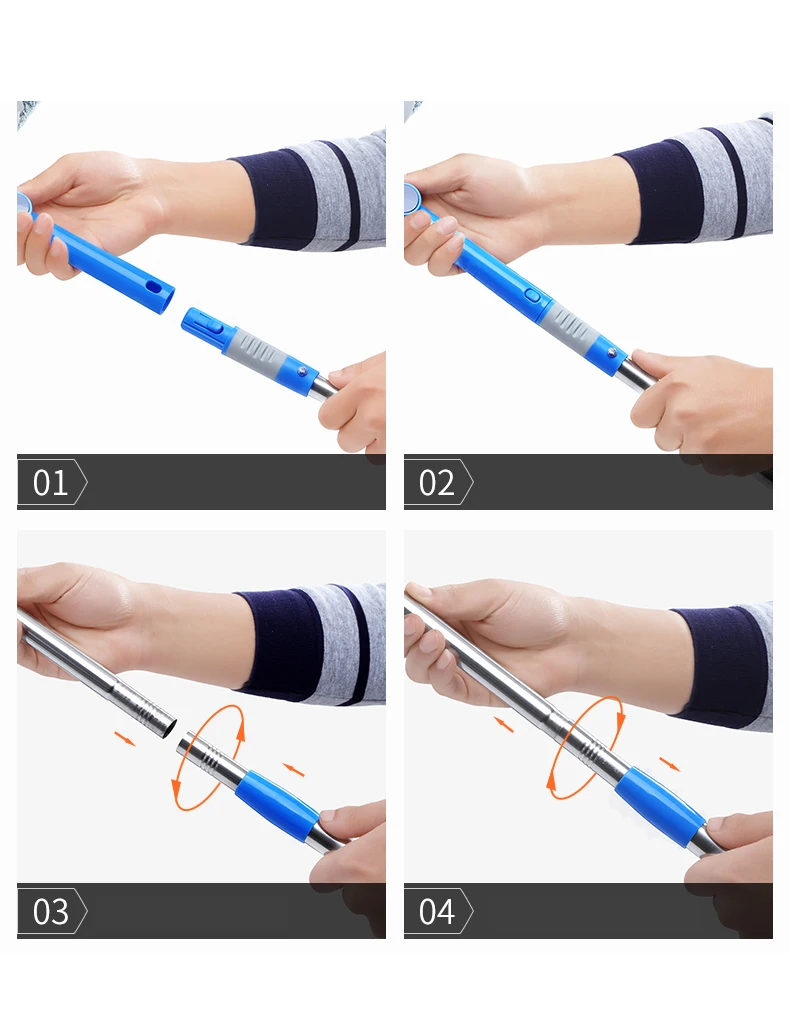 01

02

03

04