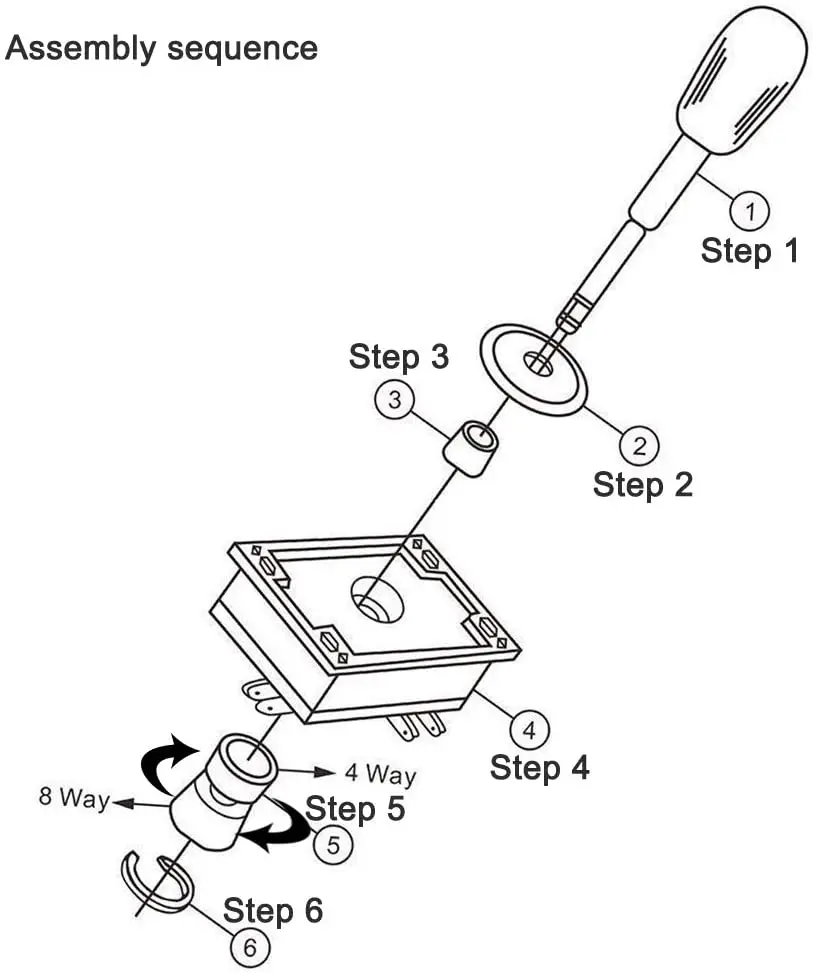 Assembly sequence

1
Step 1

Step 3
3

2
Step 2

4
Step 4

4 Way
8 Way
Step 5
5

Step 6
6