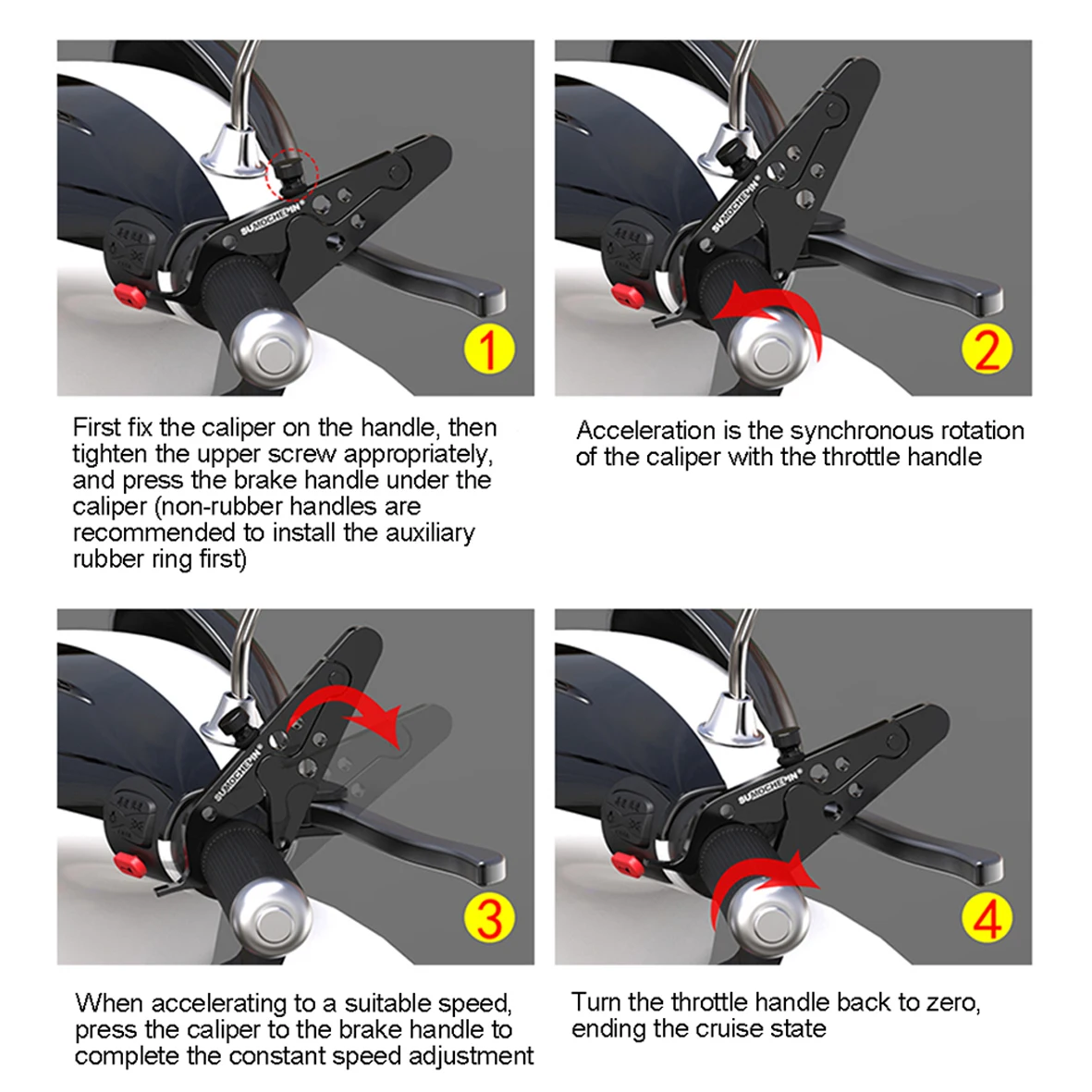 SUMOCHEPIN®

1

First fix the caliper on the handle, then tighten the upper screw appropriately, and press the brake handle under the caliper (non-rubber handles are recommended to install the auxiliary rubber ring first)

SUMOCHEPIN®

2

Acceleration is the synchronous rotation of the caliper with the throttle handle

SUMOCHEPIN®

3

When accelerating to a suitable speed, press the caliper to the brake handle to complete the constant speed adjustment

SUMOCHEPIN®

4

Turn the throttle handle back to zero, ending the cruise state