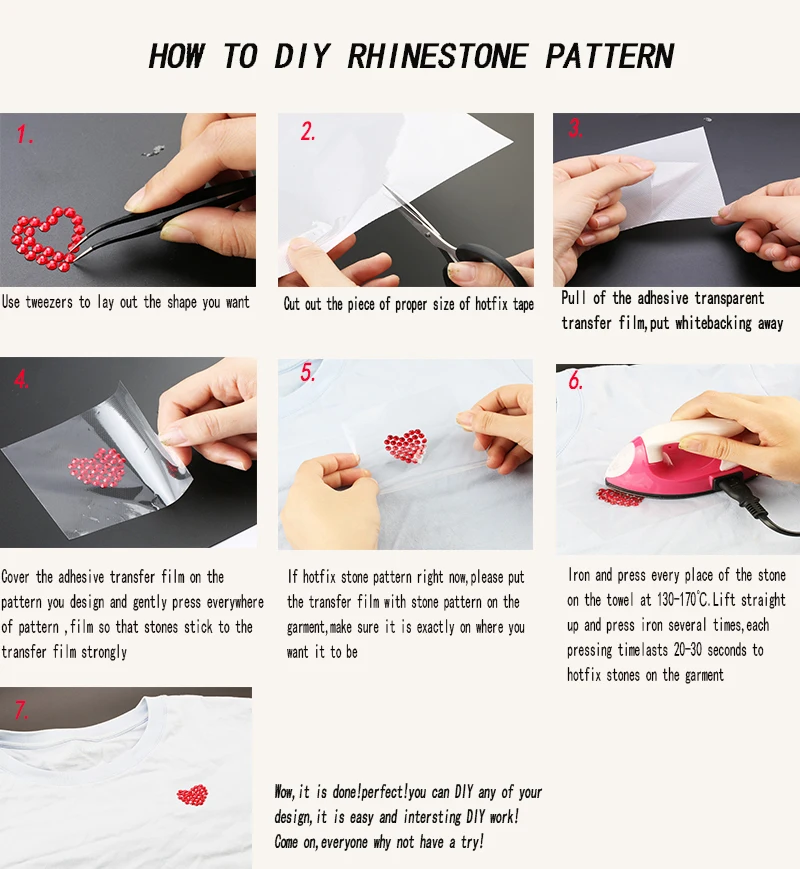 HOW TO DIY RHINESTONE PATTERN

1.

Use tweezers to lay out the shape you want

2.

Cut out the piece of proper size of hotfix tape

3.

Pull of the adhesive transparent transfer film,put whitebacking away

4.

Cover the adhesive transfer film on the pattern you design and gently press everywhere of pattern ,film so that stones stick to the transfer film strongly

5.

If hotfix stone pattern right now,please put the transfer film with stone pattern on the garment,make sure it is exactly on where you want it to be

6.

Iron and press every place of the stone on the towel at 130-170℃.Lift straight up and press iron several times,each pressing timelasts 20-30 seconds to hotfix stones on the garment

7.

Wow,it is done!perfect!you can DIY any of your design,it is easy and intersting DIY work! Come on,everyone why not have a try!