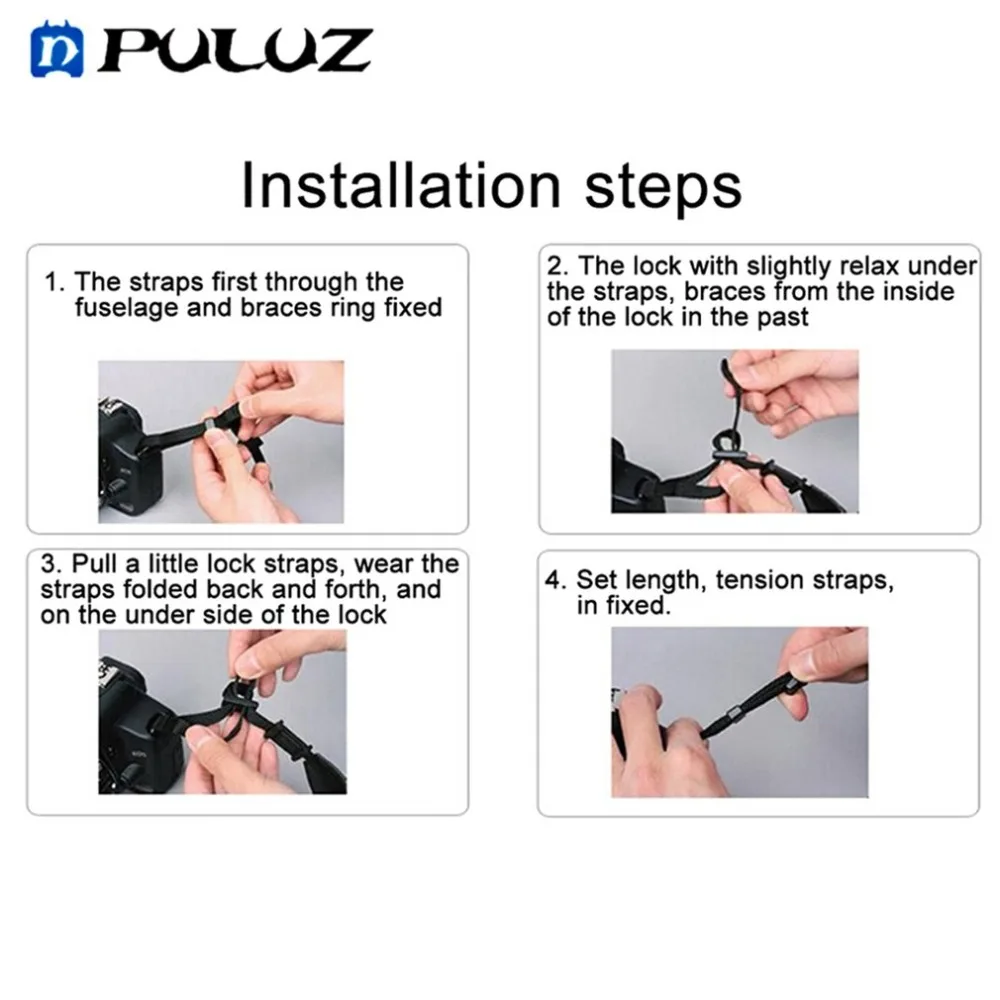 PULUZ

Installation steps

1. The straps first through the fuselage and braces ring fixed

2. The lock with slightly relax under the straps, braces from the inside of the lock in the past

3. Pull a little lock straps, wear the straps folded back and forth, and on the under side of the lock

4. Set length, tension straps, in fixed.