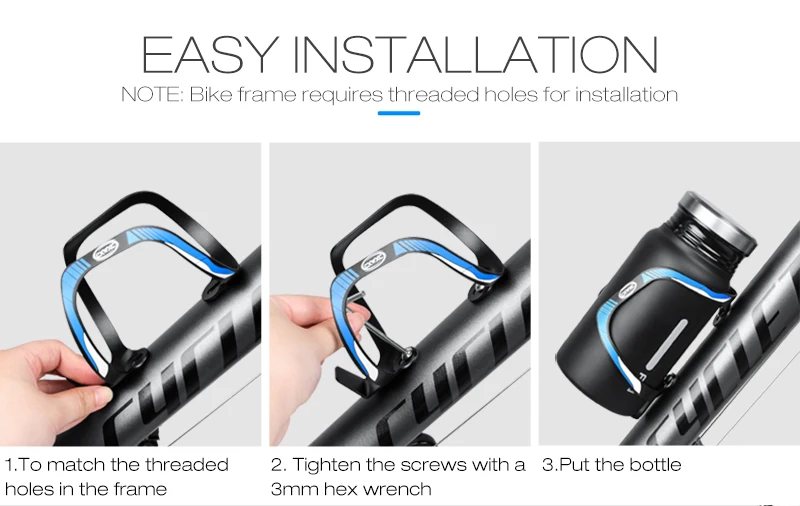 EASY INSTALLATION

NOTE: Bike frame requires threaded holes for installation

1.To match the threaded holes in the frame

2. Tighten the screws with a 3mm hex wrench

3.Put the bottle