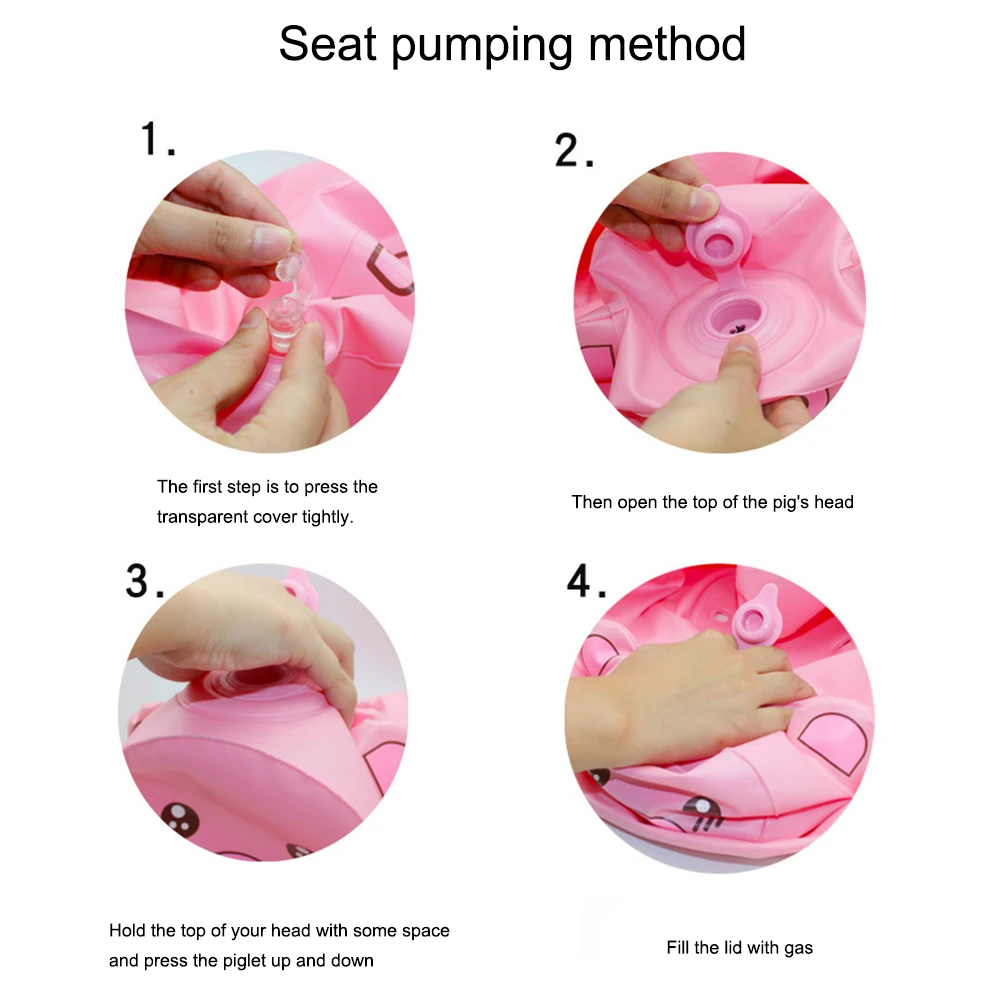 Seat pumping method

1.

The first step is to press the transparent cover tightly.

2.

Then open the top of the pig's head

3.

Hold the top of your head with some space and press the piglet up and down

4.

Fill the lid with gas