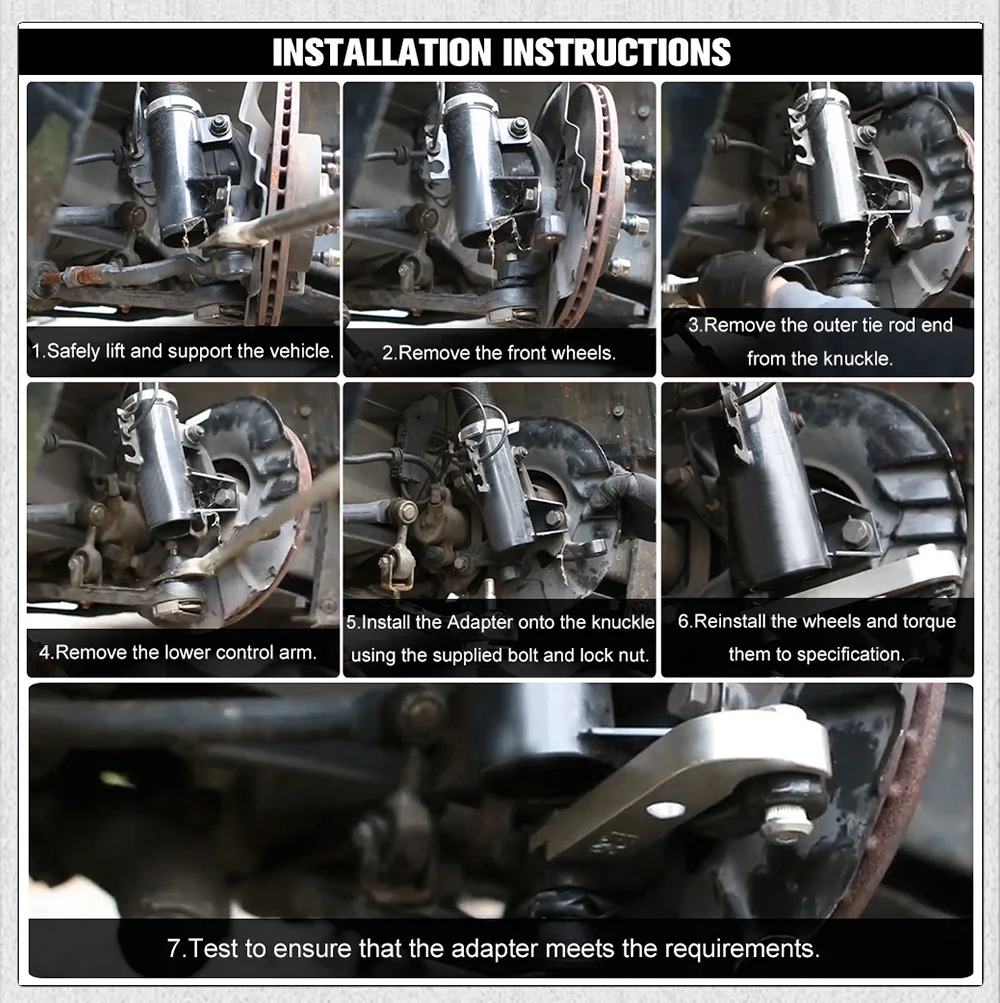 INSTALLATION INSTRUCTIONS

1.Safely lift and support the vehicle.

2.Remove the front wheels.

3.Remove the outer tie rod end from the knuckle.

4.Remove the lower control arm.

5.Install the Adapter onto the knuckle using the supplied bolt and lock nut.

6.Reinstall the wheels and torque them to specification.

7.Test to ensure that the adapter meets the requirements.