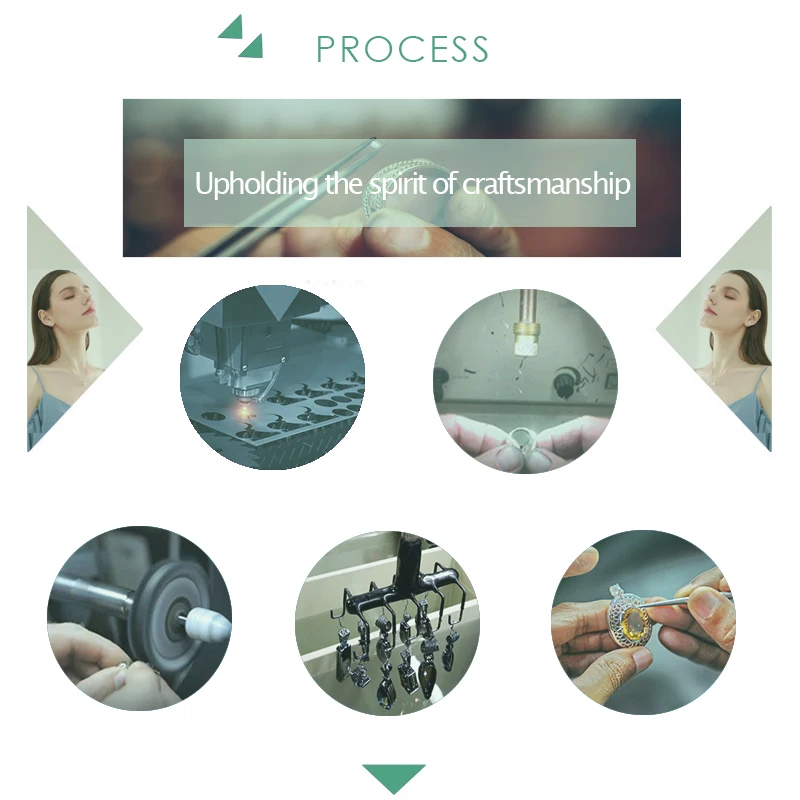 PROCESS

Upholding the spirit of craftsmanship