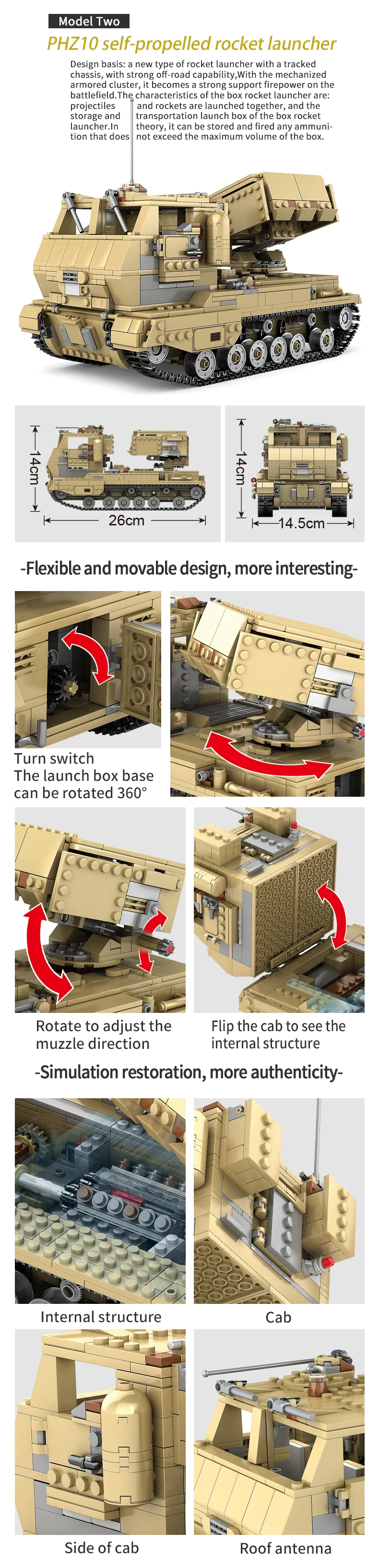 Model Two

PHZ10 self-propelled rocket launcher

Design basis: a new type of rocket launcher with a tracked chassis, with strong off-road capability,With the mechanized armored cluster, it becomes a strong support firepower on the battlefield.The characteristics of the box rocket launcher are: projectiles and rockets are launched together, and the storage and transportation launch box of the box rocket launcher.In theory, it can be stored and fired any ammunition that does not exceed the maximum volume of the box.

14cm

26cm

14cm

14.5cm

-Flexible and movable design, more interesting-

Turn switch
The launch box base can be rotated 360°

Rotate to adjust the muzzle direction

Flip the cab to see the internal structure

-Simulation restoration, more authenticity-

Internal structure

Cab

Side of cab

Roof antenna