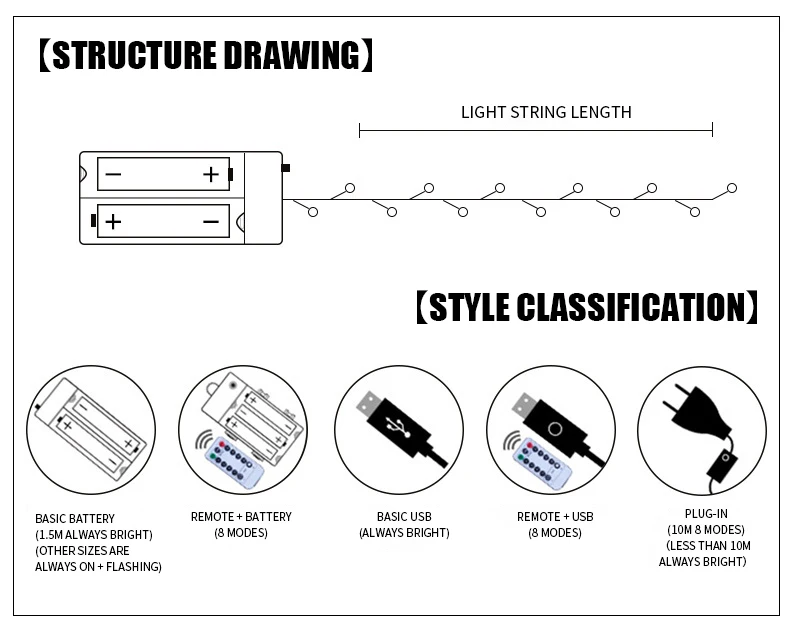 【STRUCTURE DRAWING】

LIGHT STRING LENGTH

− +

+ −

【STYLE CLASSIFICATION】

BASIC BATTERY
(1.5M ALWAYS BRIGHT)
(OTHER SIZES ARE ALWAYS ON + FLASHING)

REMOTE + BATTERY
(8 MODES)

BASIC USB
(ALWAYS BRIGHT)

REMOTE + USB
(8 MODES)

PLUG-IN
(10M 8 MODES)
(LESS THAN 10M ALWAYS BRIGHT)