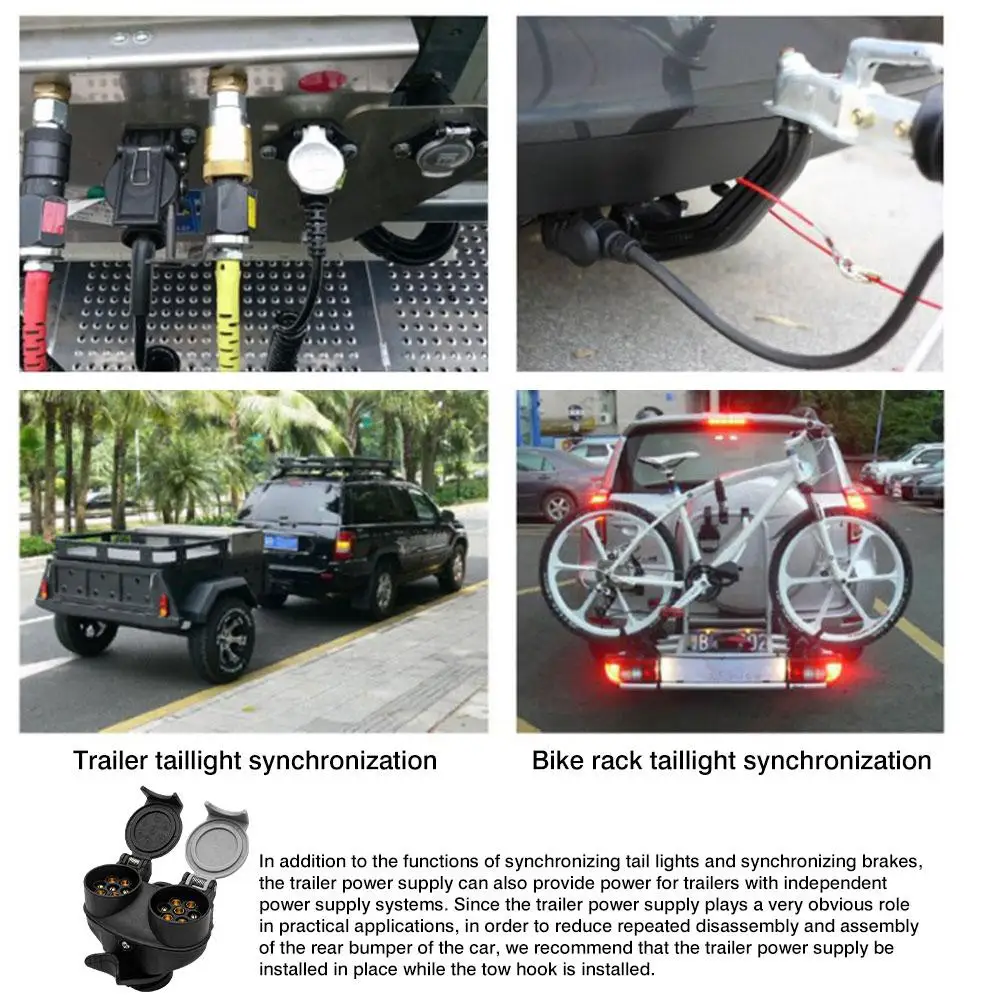 Trailer taillight synchronization

Bike rack taillight synchronization

In addition to the functions of synchronizing tail lights and synchronizing brakes, the trailer power supply can also provide power for trailers with independent power supply systems. Since the trailer power supply plays a very obvious role in practical applications, in order to reduce repeated disassembly and assembly of the rear bumper of the car, we recommend that the trailer power supply be installed in place while the tow hook is installed.