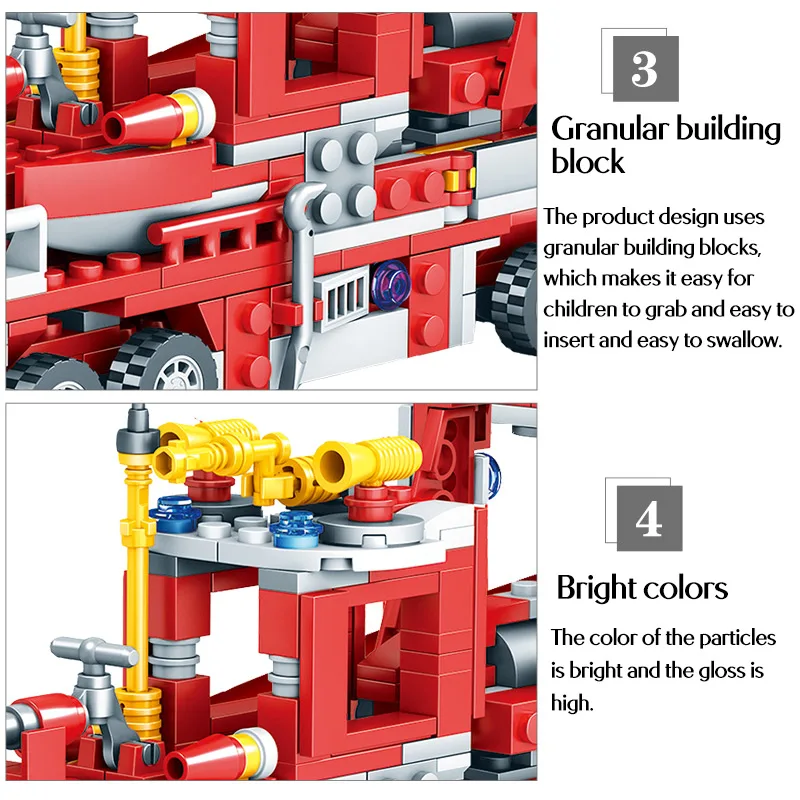 3

Granular building block

The product design uses granular building blocks, which makes it easy for children to grab and easy to insert and easy to swallow.

4

Bright colors

The color of the particles is bright and the gloss is high.