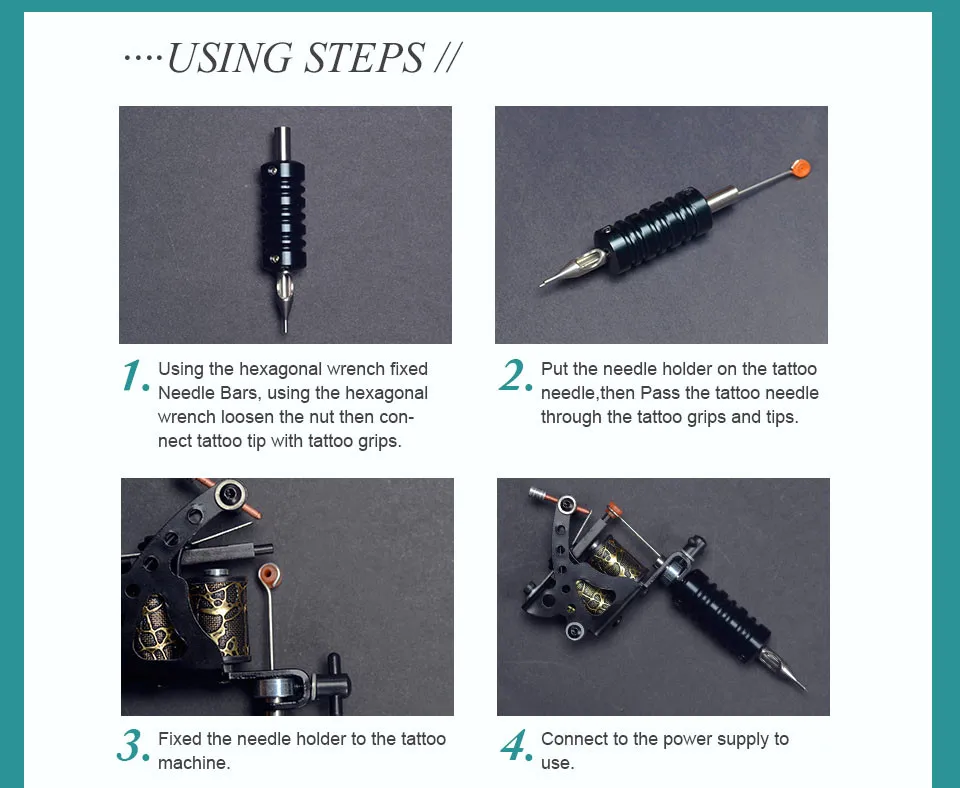 ····USING STEPS //

1. Using the hexagonal wrench fixed Needle Bars, using the hexagonal wrench loosen the nut then connect tattoo tip with tattoo grips.

2. Put the needle holder on the tattoo needle,then Pass the tattoo needle through the tattoo grips and tips.

3. Fixed the needle holder to the tattoo machine.

4. Connect to the power supply to use.