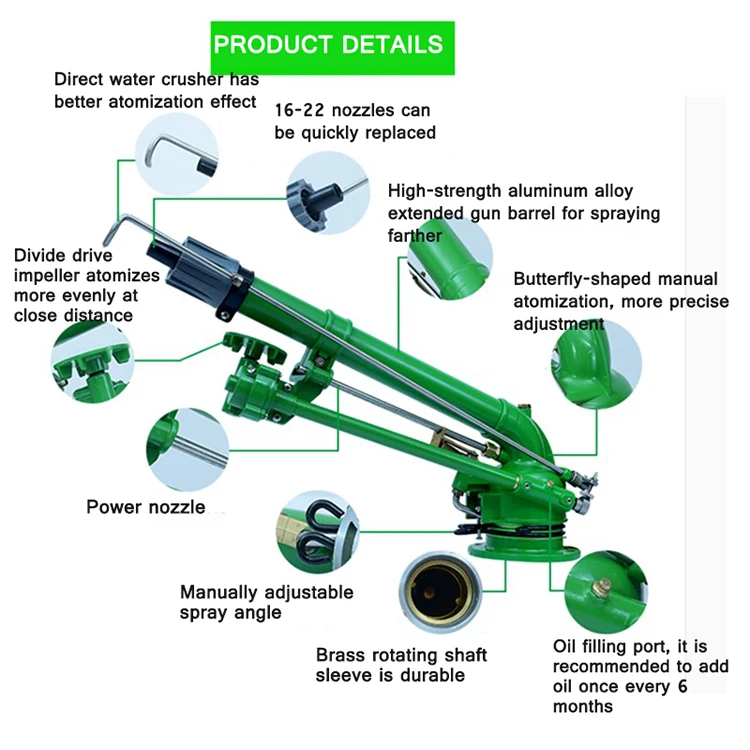 PRODUCT DETAILS

Direct water crusher has better atomization effect

16-22 nozzles can be quickly replaced

High-strength aluminum alloy extended gun barrel for spraying farther

Divide drive impeller atomizes more evenly at close distance

Butterfly-shaped manual atomization, more precise adjustment

Power nozzle

Manually adjustable spray angle

Brass rotating shaft sleeve is durable

Oil filling port, it is recommended to add oil once every 6 months