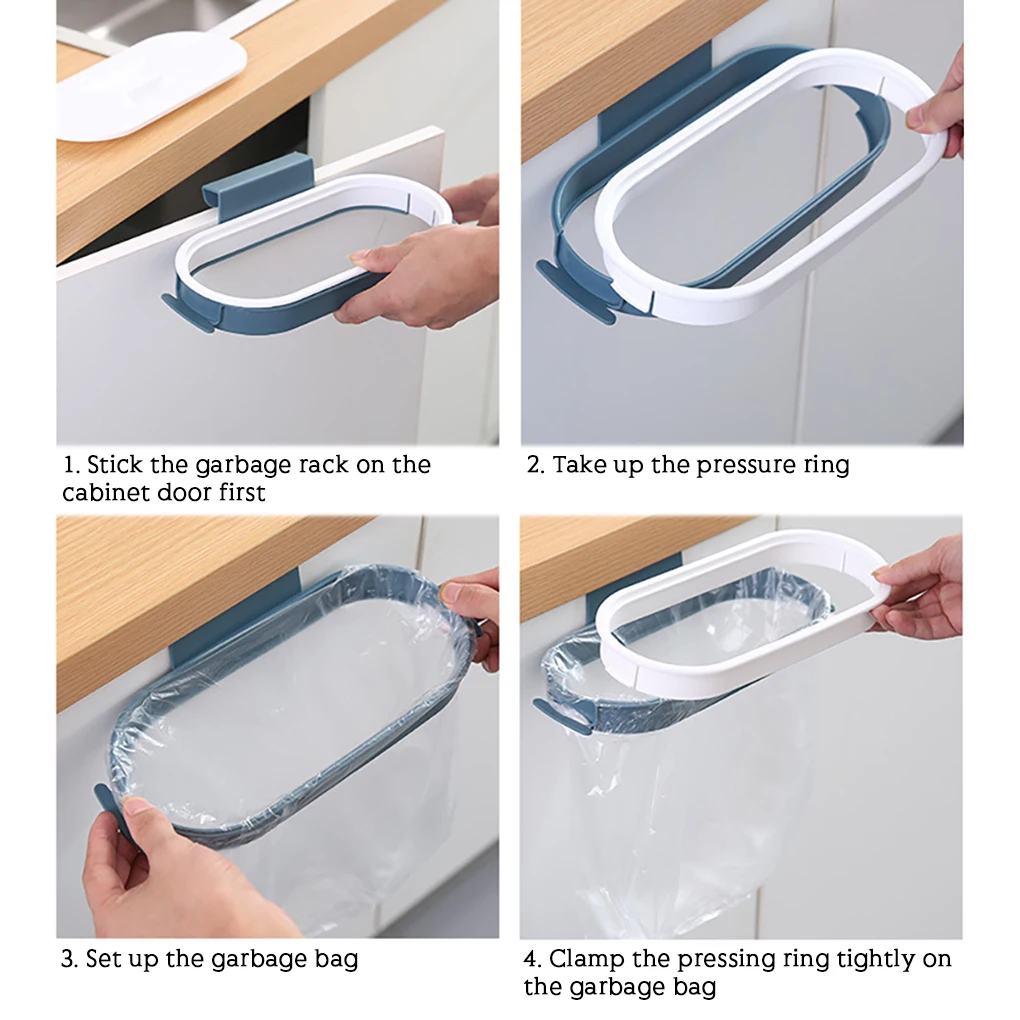 1. Stick the garbage rack on the cabinet door first

2. Take up the pressure ring

3. Set up the garbage bag

4. Clamp the pressing ring tightly on the garbage bag