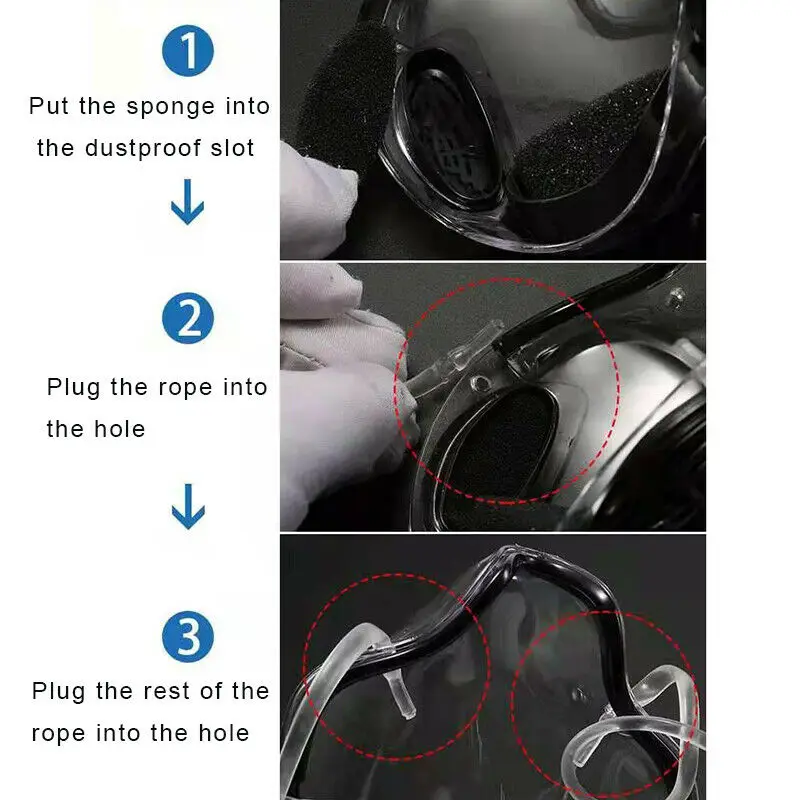 1
Put the sponge into the dustproof slot

2
Plug the rope into the hole

3
Plug the rest of the rope into the hole