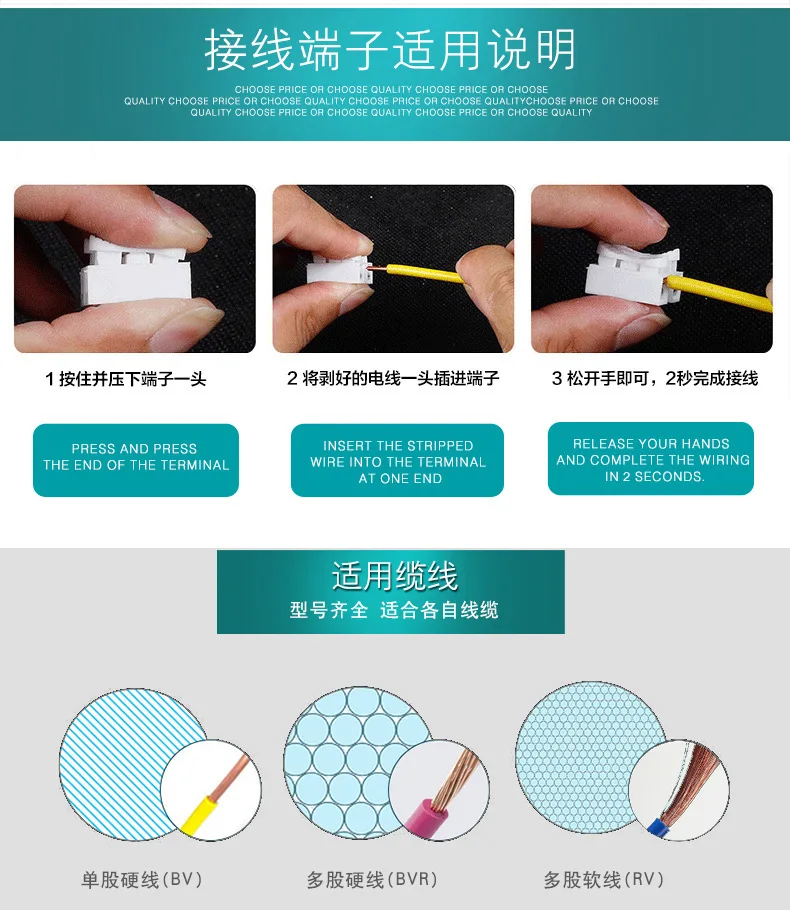 接线端子适用说明

CHOOSE PRICE OR CHOOSE QUALITY CHOOSE PRICE OR CHOOSE QUALITY CHOOSE PRICE OR CHOOSE QUALITY CHOOSE PRICE OR CHOOSE QUALITYCHOOSE PRICE OR CHOOSE QUALITY CHOOSE PRICE OR CHOOSE QUALITY CHOOSE PRICE OR CHOOSE QUALITY

1 按住并压下端子一头

2 将剥好的电线一头插进端子

3 松开手即可，2秒完成接线

PRESS AND PRESS THE END OF THE TERMINAL

INSERT THE STRIPPED WIRE INTO THE TERMINAL AT ONE END

RELEASE YOUR HANDS AND COMPLETE THE WIRING IN 2 SECONDS.

适用缆线

型号齐全 适合各自线缆

单股硬线(BV)

多股硬线(BVR)

多股软线(RV)