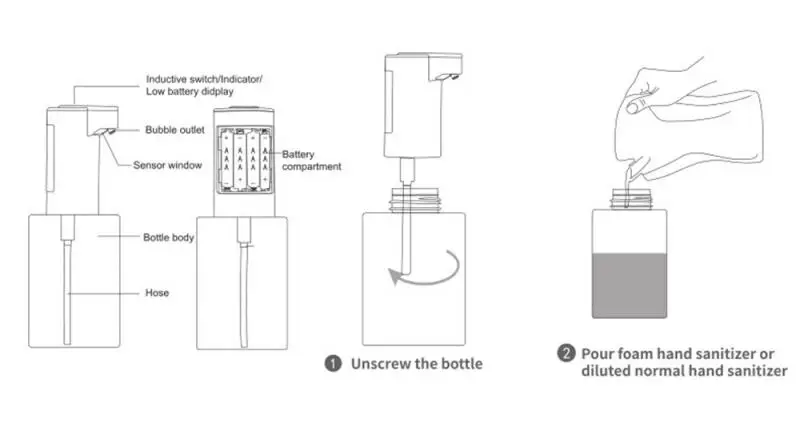 Inductive switch/Indicator/
Low battery didplay

Bubble outlet

Sensor window

Battery compartment

Bottle body

Hose

1 Unscrew the bottle

2 Pour foam hand sanitizer or diluted normal hand sanitizer