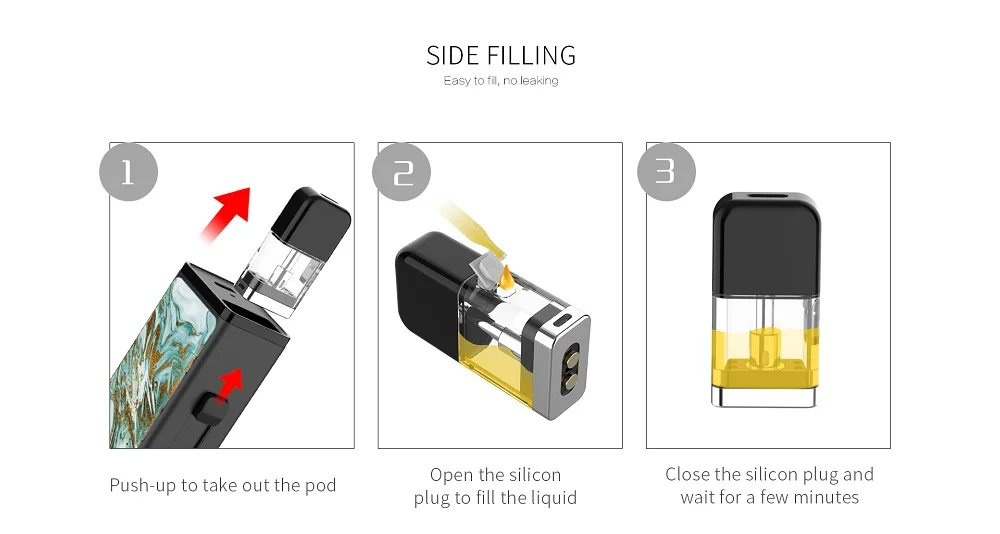 SIDE FILLING

Easy to fill, no leaking

1

Push-up to take out the pod

2

Open the silicon plug to fill the liquid

3

Close the silicon plug and wait for a few minutes