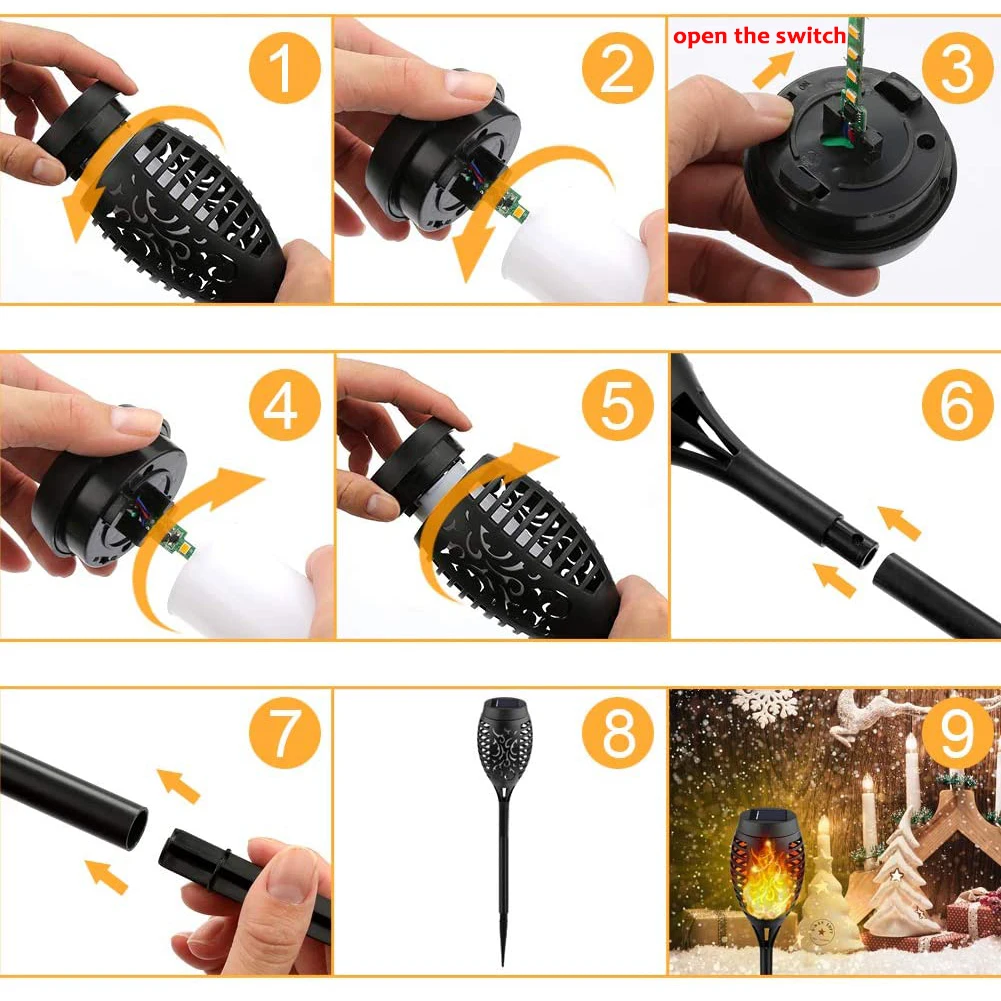 1

2

open the switch

3

4

5

6

7

8

9