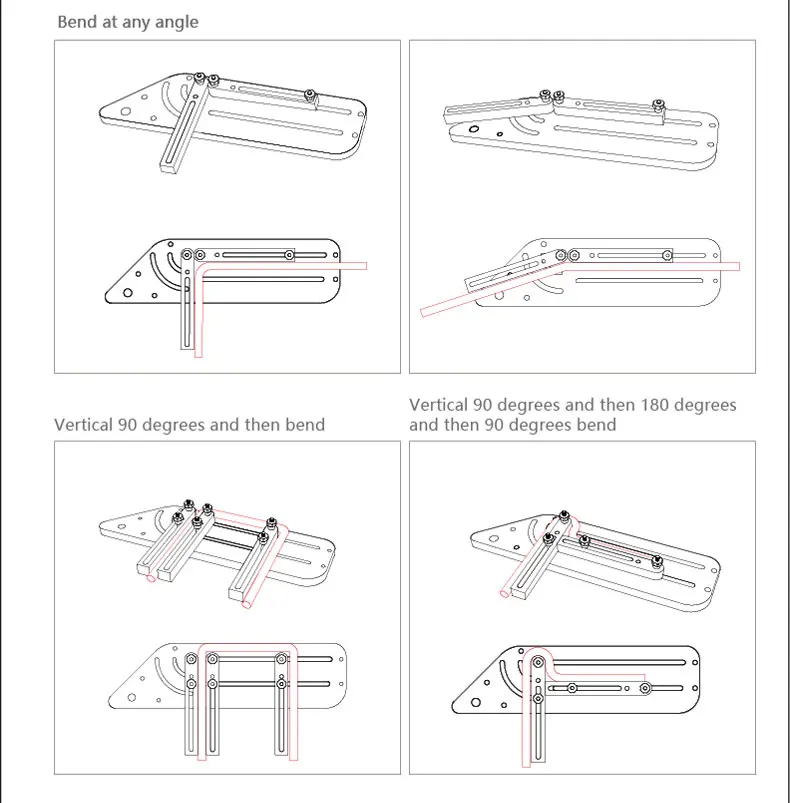 Bend at any angle

Vertical 90 degrees and then bend

Vertical 90 degrees and then 180 degrees and then 90 degrees bend