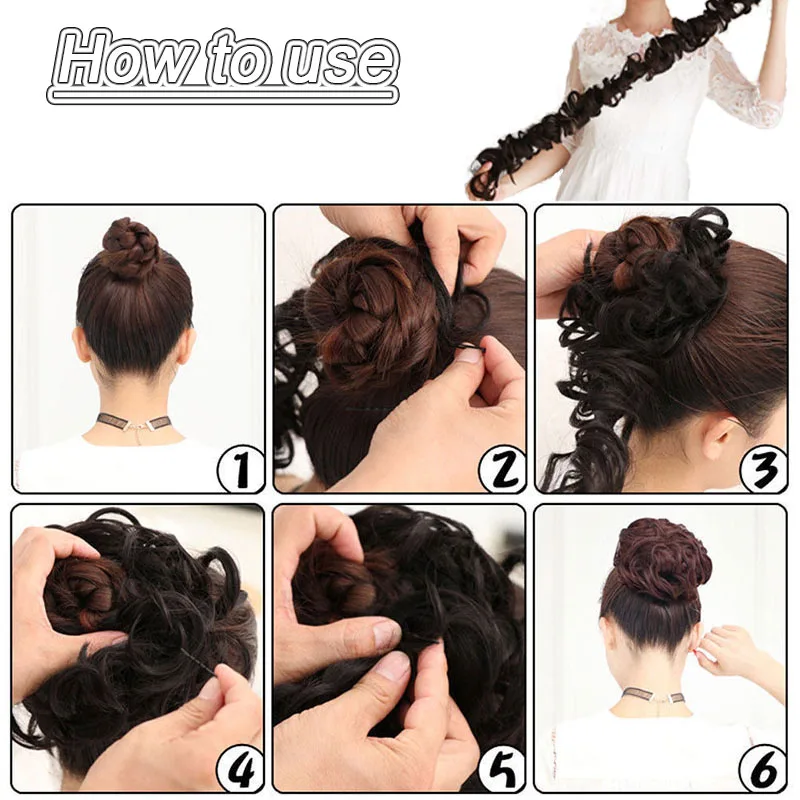 How to use

1

2

3

4

5

6