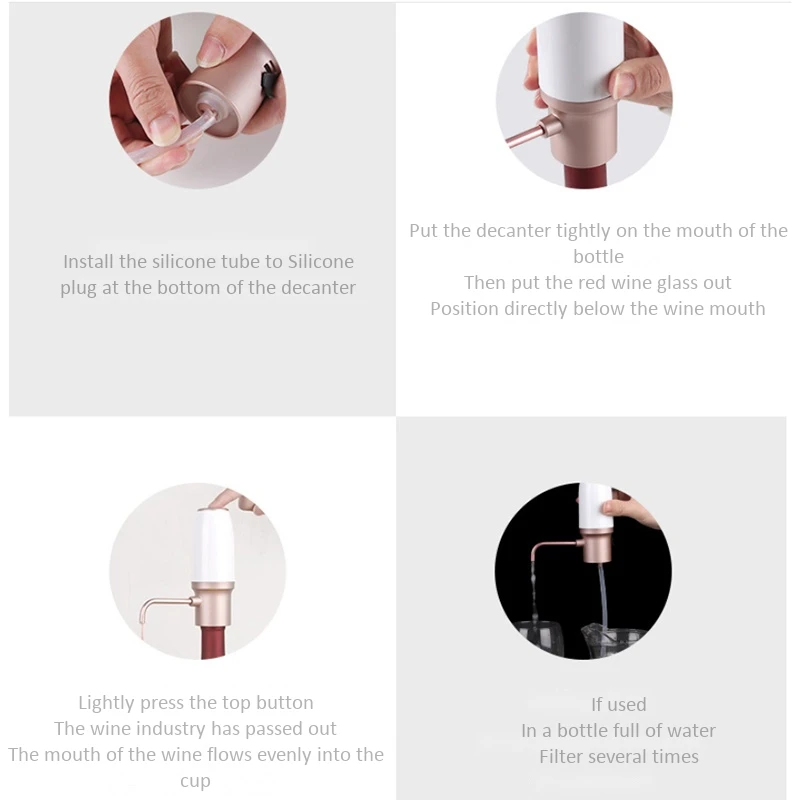 Install the silicone tube to Silicone plug at the bottom of the decanter

Put the decanter tightly on the mouth of the bottle
Then put the red wine glass out
Position directly below the wine mouth

Lightly press the top button
The wine industry has passed out
The mouth of the wine flows evenly into the cup

If used
In a bottle full of water
Filter several times