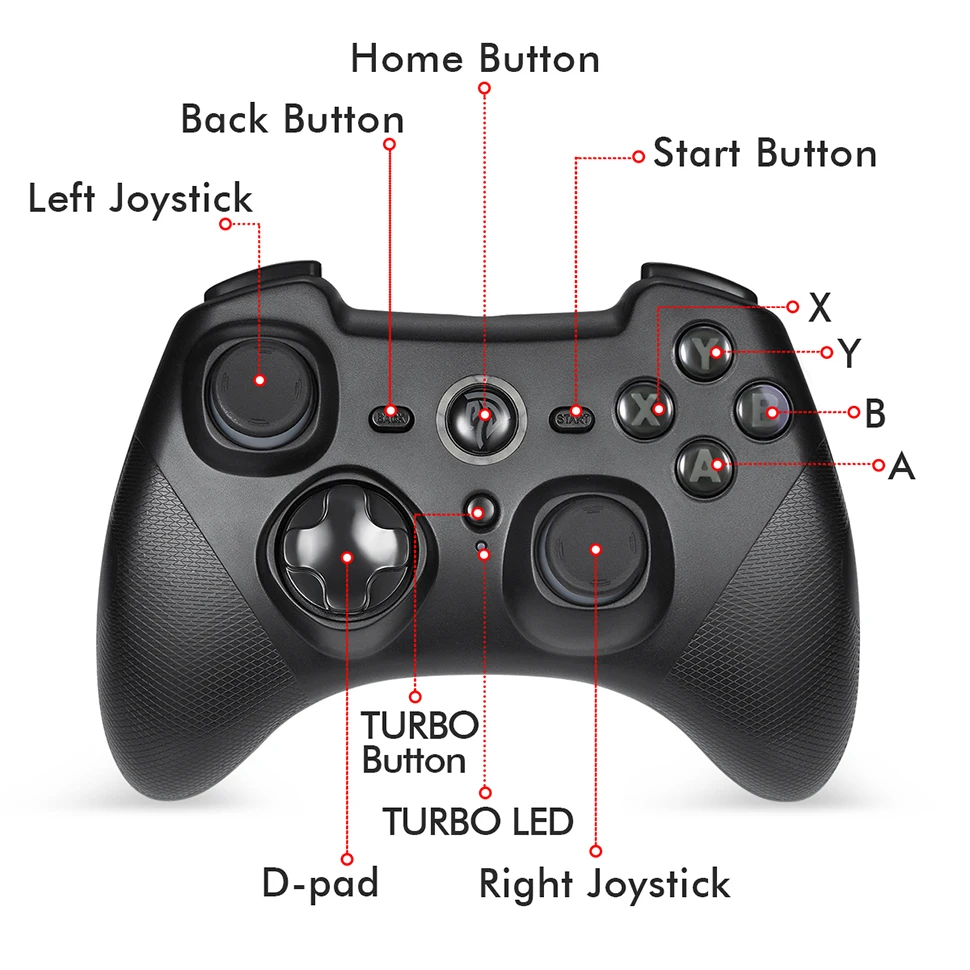 Home Button
Back Button
Start Button
Left Joystick
X
Y
B
A
BACK
START
Y
X
B
A
TURBO Button
TURBO LED
D-pad
Right Joystick