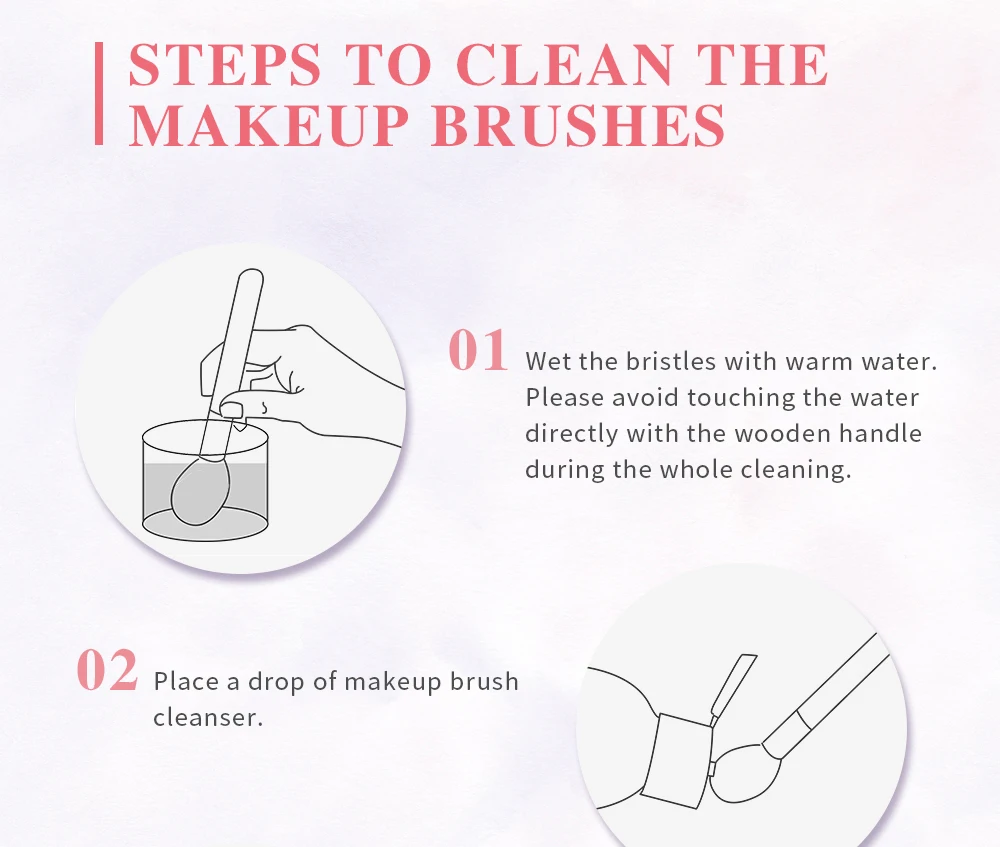 STEPS TO CLEAN THE MAKEUP BRUSHES

01 Wet the bristles with warm water. Please avoid touching the water directly with the wooden handle during the whole cleaning.

02 Place a drop of makeup brush cleanser.