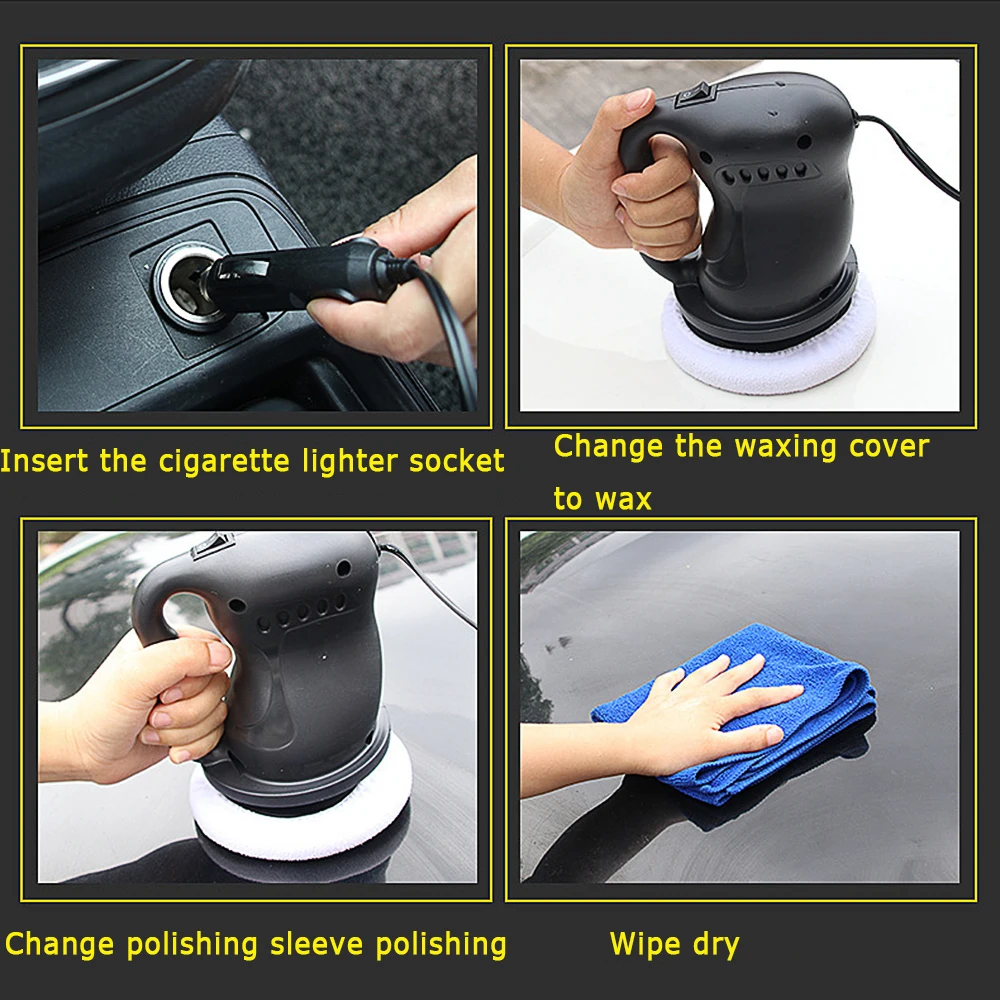 Insert the cigarette lighter socket

Change the waxing cover to wax

Change polishing sleeve polishing

Wipe dry