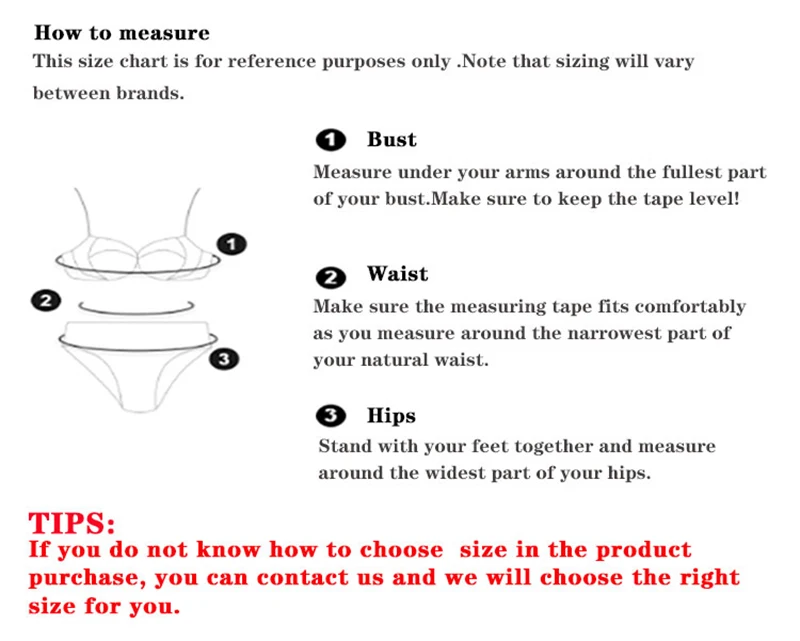 How to measure
This size chart is for reference purposes only .Note that sizing will vary between brands.

1

2

3

1 Bust
Measure under your arms around the fullest part of your bust.Make sure to keep the tape level!

2 Waist
Make sure the measuring tape fits comfortably as you measure around the narrowest part of your natural waist.

3 Hips
Stand with your feet together and measure around the widest part of your hips.

TIPS:
If you do not know how to choose  size in the product purchase, you can contact us and we will choose the right size for you.