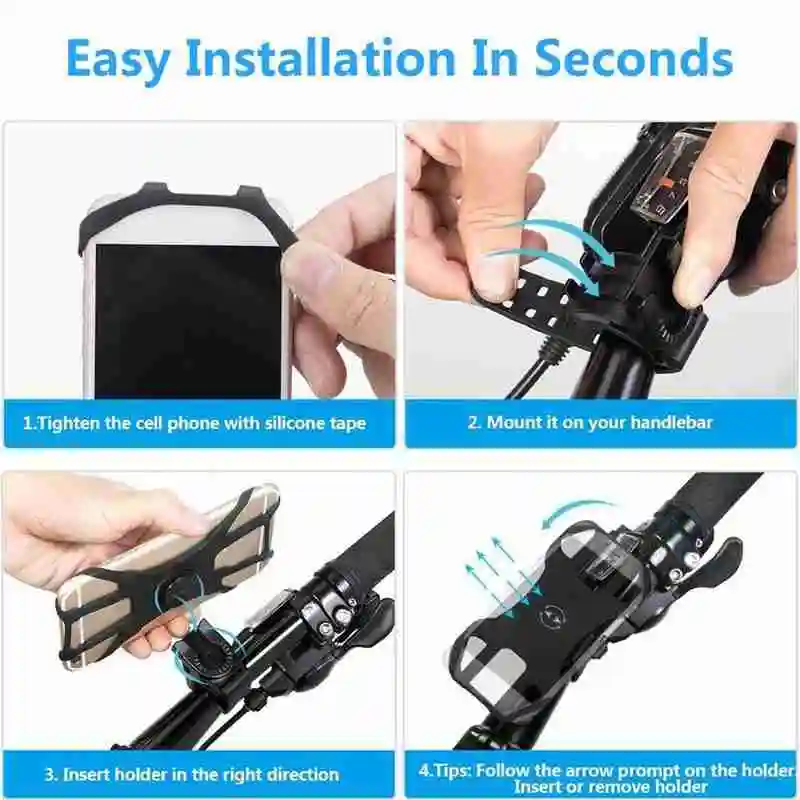 Easy Installation In Seconds

1.Tighten the cell phone with silicone tape

2. Mount it on your handlebar

3. Insert holder in the right direction

4.Tips: Follow the arrow prompt on the holder Insert or remove holder