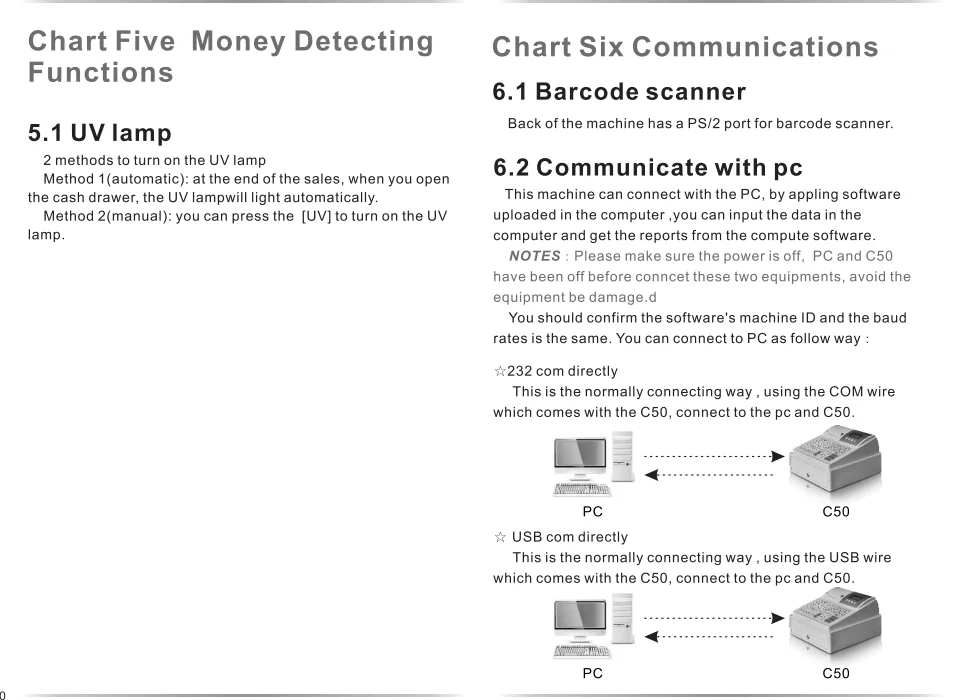 Chart Five Money Detecting Functions

5.1 UV lamp

2 methods to turn on the UV lamp

Method 1(automatic): at the end of the sales, when you open the cash drawer, the UV lampwill light automatically.

Method 2(manual): you can press the [UV] to turn on the UV lamp.

0

Chart Six Communications

6.1 Barcode scanner

Back of the machine has a PS/2 port for barcode scanner.

6.2 Communicate with pc

This machine can connect with the PC, by appling software uploaded in the computer ,you can input the data in the computer and get the reports from the compute software.

NOTES : Please make sure the power is off, PC and C50 have been off before conncet these two equipments, avoid the equipment be damage.d

You should confirm the software's machine ID and the baud rates is the same. You can connect to PC as follow way :

☆232 com directly

This is the normally connecting way , using the COM wire which comes with the C50, connect to the pc and C50.

PC

C50

☆ USB com directly

This is the normally connecting way , using the USB wire which comes with the C50, connect to the pc and C50.

PC

C50