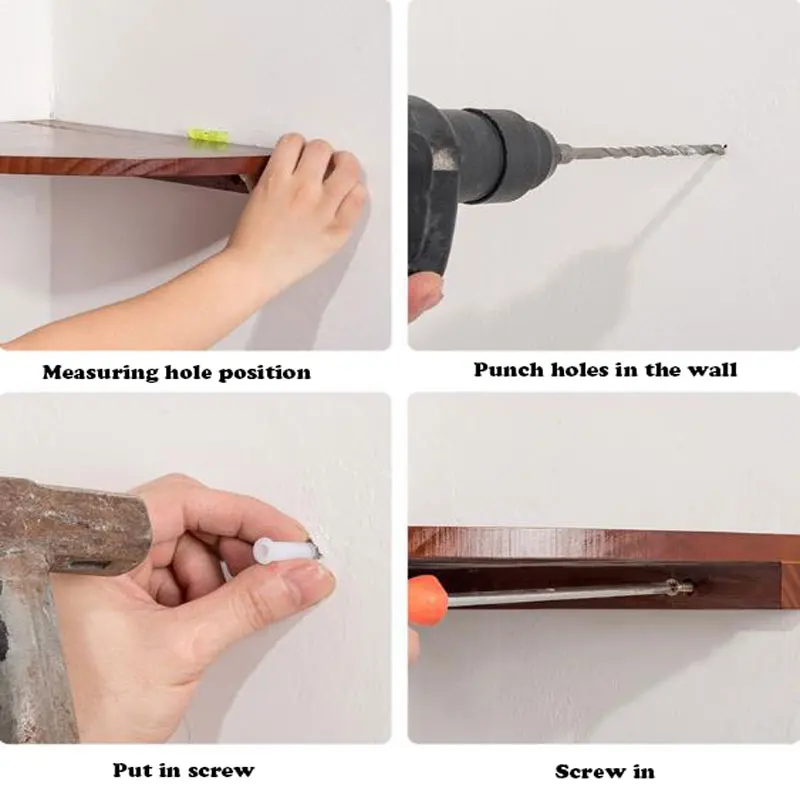 Measuring hole position

Punch holes in the wall

Put in screw

Screw in