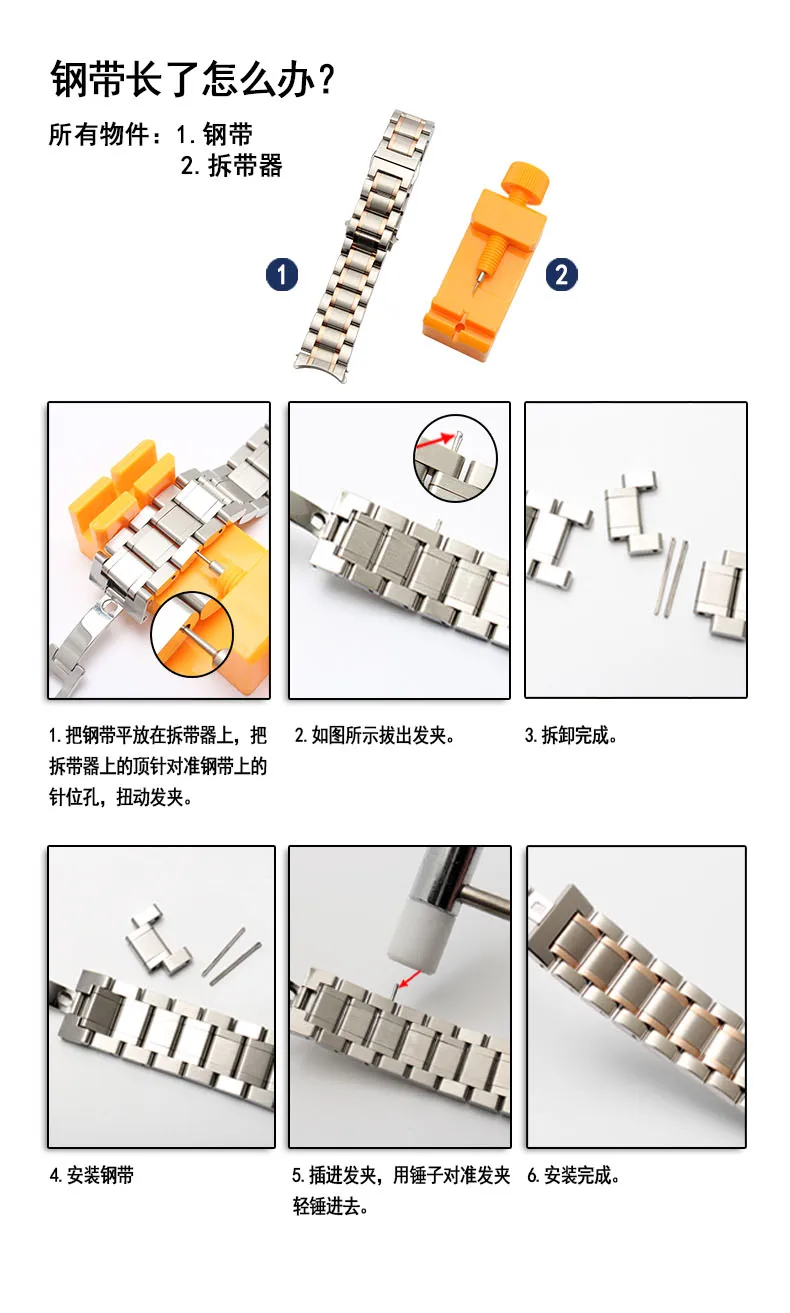 钢带长了怎么办？

所有物件：1.钢带
2.拆带器

1

2

1.把钢带平放在拆带器上，把拆带器上的顶针对准钢带上的针位孔，扭动发夹。

2.如图所示拔出发夹。

3.拆卸完成。

4.安装钢带

5.插进发夹，用锤子对准发夹轻锤进去。

6.安装完成。