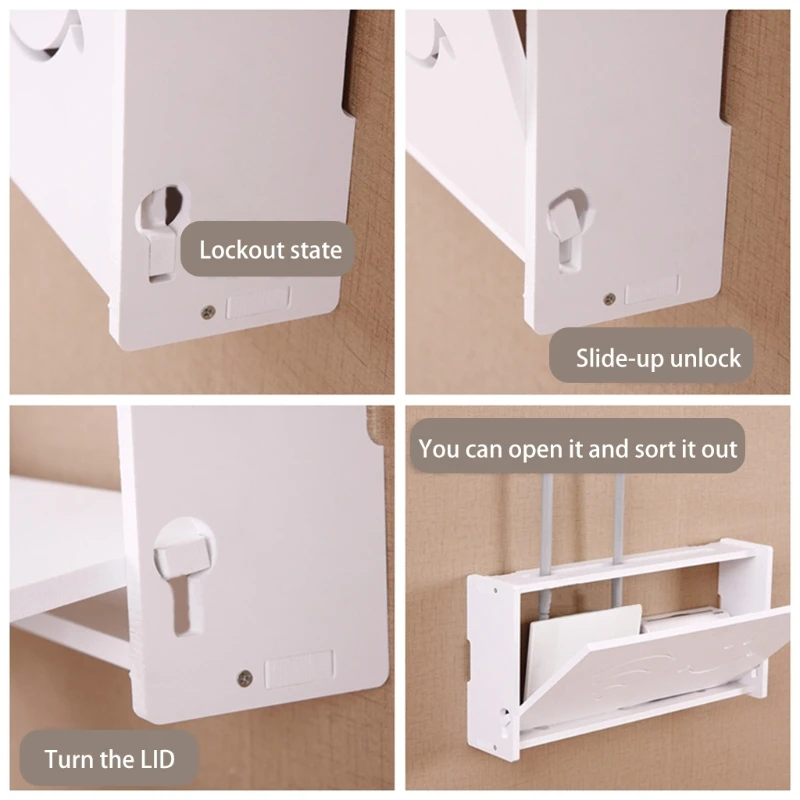 Lockout state

Slide-up unlock

Turn the LID

You can open it and sort it out