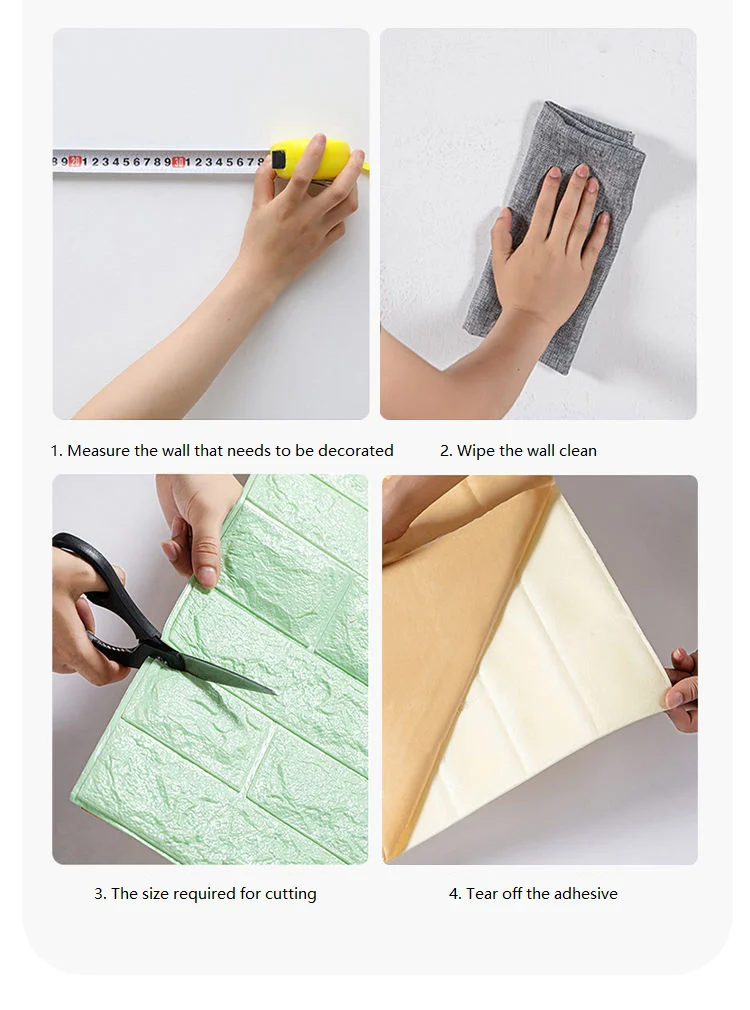 8 9 20 1 2 3 4 5 6 7 8 9 30 1 2 3 4 5 6 7 8

1. Measure the wall that needs to be decorated

2. Wipe the wall clean

3. The size required for cutting

4. Tear off the adhesive