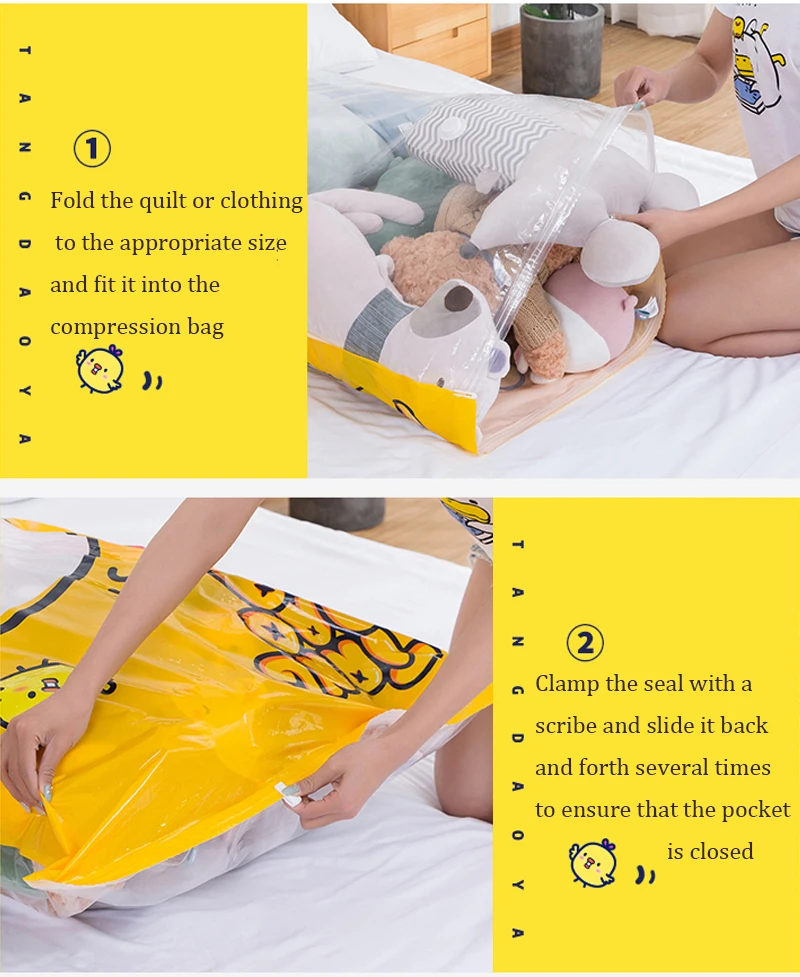 TANGDAOYA

①
Fold the quilt or clothing to the appropriate size and fit it into the compression bag

TANGDAOYA

②
Clamp the seal with a scribe and slide it back and forth several times to ensure that the pocket is closed