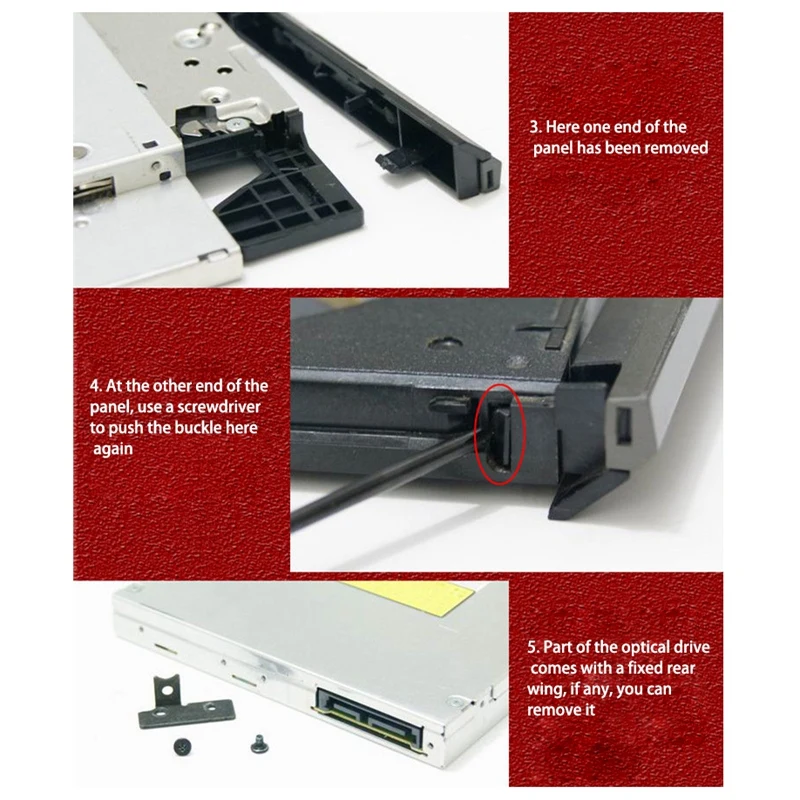 3. Here one end of the panel has been removed

4. At the other end of the panel, use a screwdriver to push the buckle here again

5. Part of the optical drive comes with a fixed rear wing, if any, you can remove it