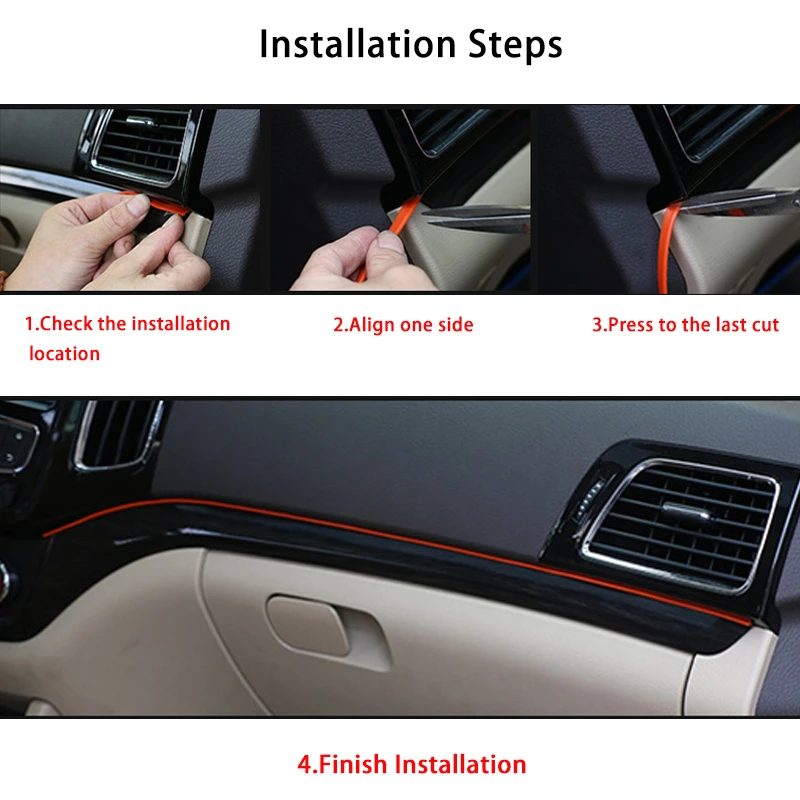 Installation Steps

1.Check the installation location

2.Align one side

3.Press to the last cut

4.Finish Installation