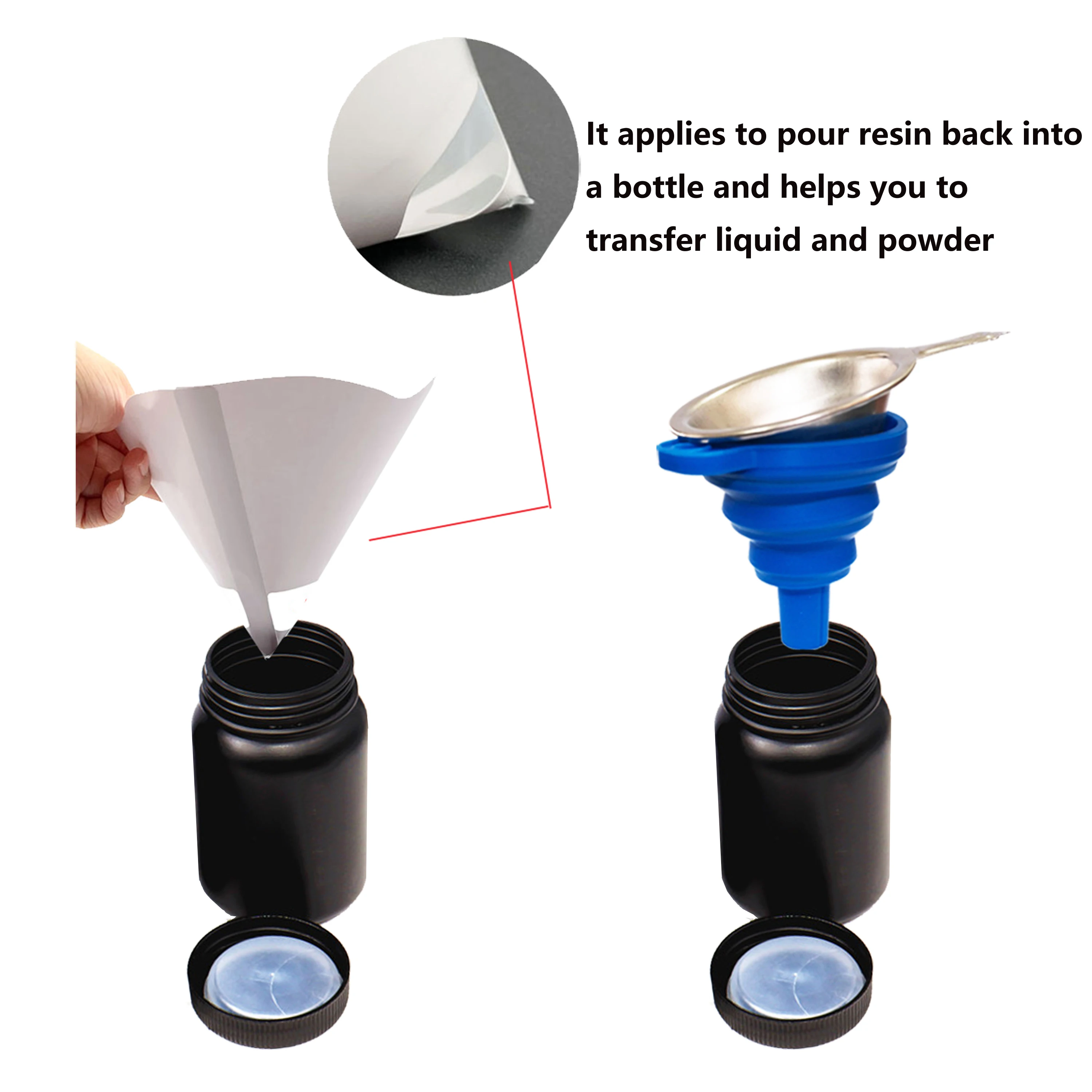 It applies to pour resin back into a bottle and helps you to transfer liquid and powder