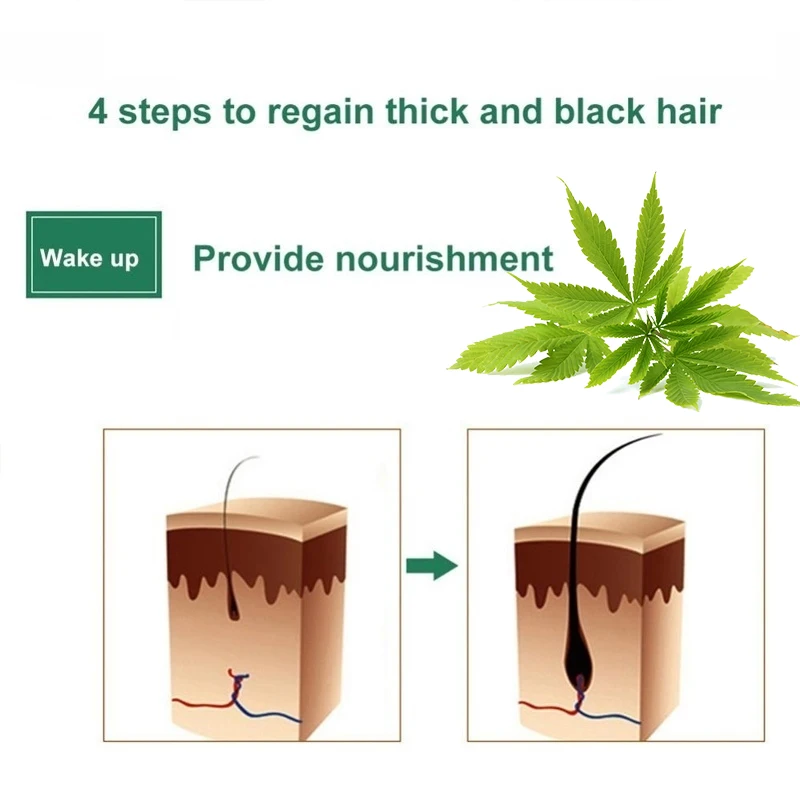 4 steps to regain thick and black hair

Wake up

Provide nourishment