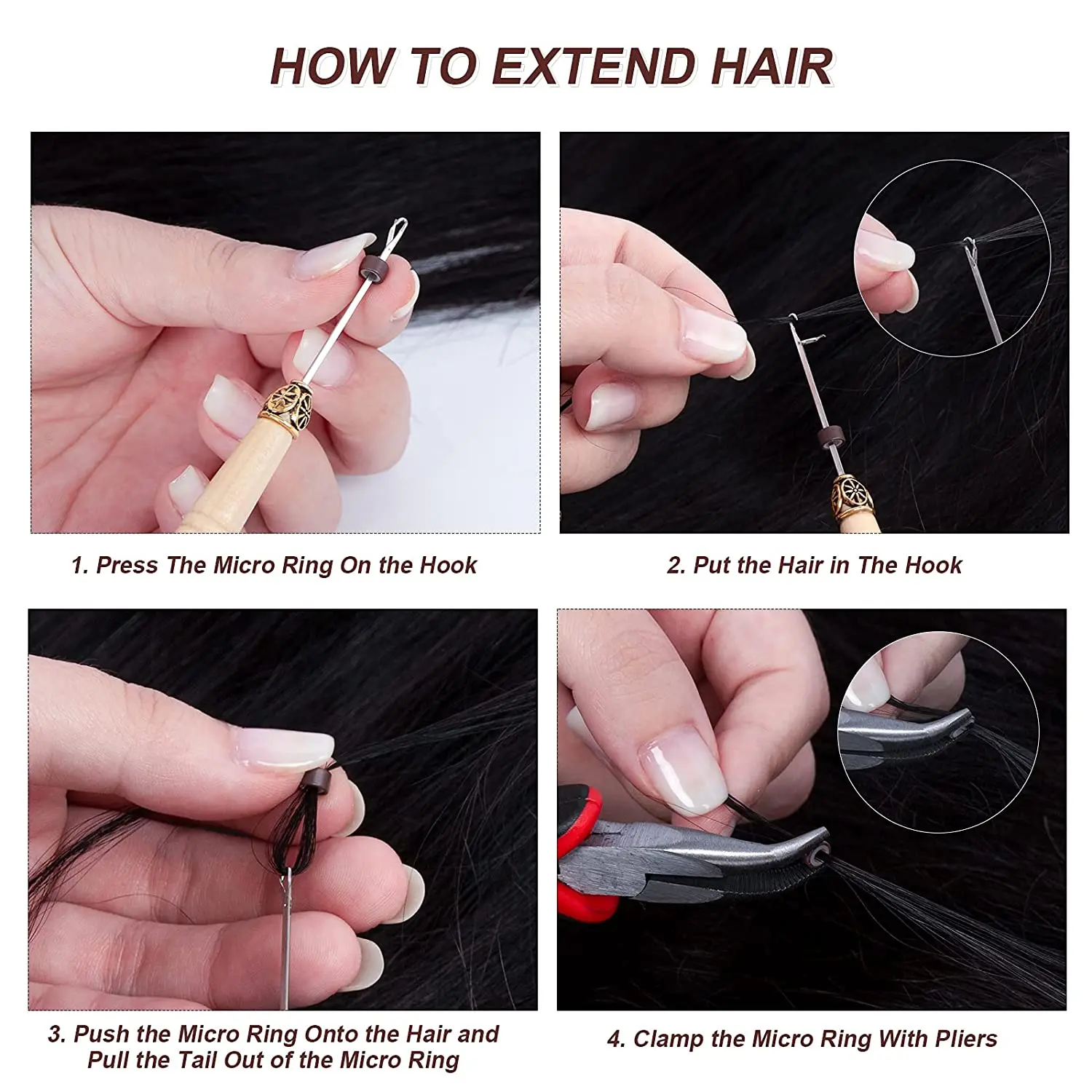 HOW TO EXTEND HAIR

1. Press The Micro Ring On the Hook

2. Put the Hair in The Hook

3. Push the Micro Ring Onto the Hair and Pull the Tail Out of the Micro Ring

4. Clamp the Micro Ring With Pliers