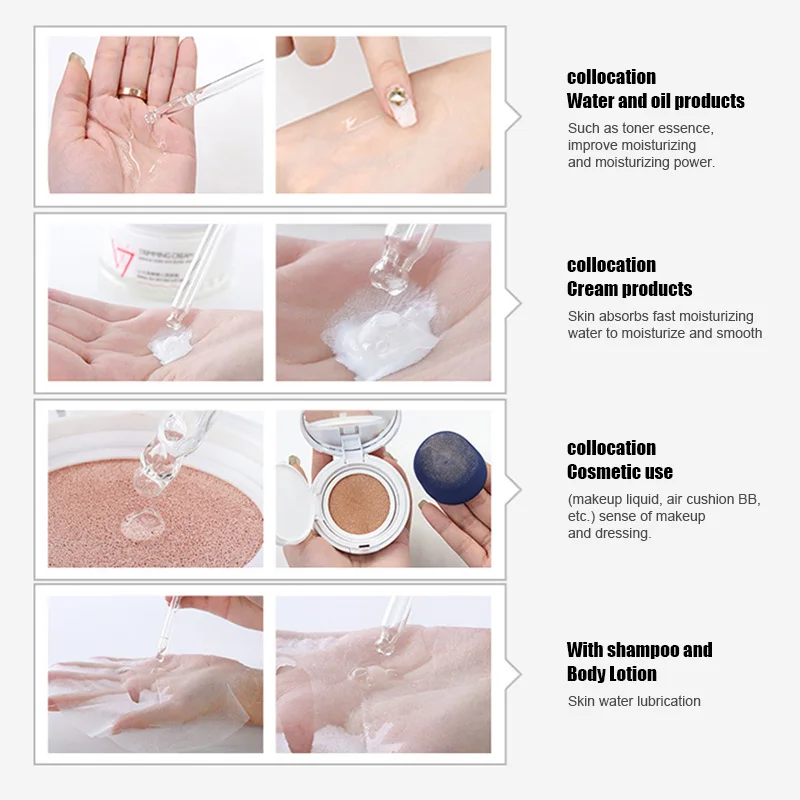 collocation
Water and oil products

Such as toner essence, improve moisturizing and moisturizing power.

collocation
Cream products

Skin absorbs fast moisturizing water to moisturize and smooth

collocation
Cosmetic use

(makeup liquid, air cushion BB, etc.) sense of makeup and dressing.

With shampoo and
Body Lotion

Skin water lubrication