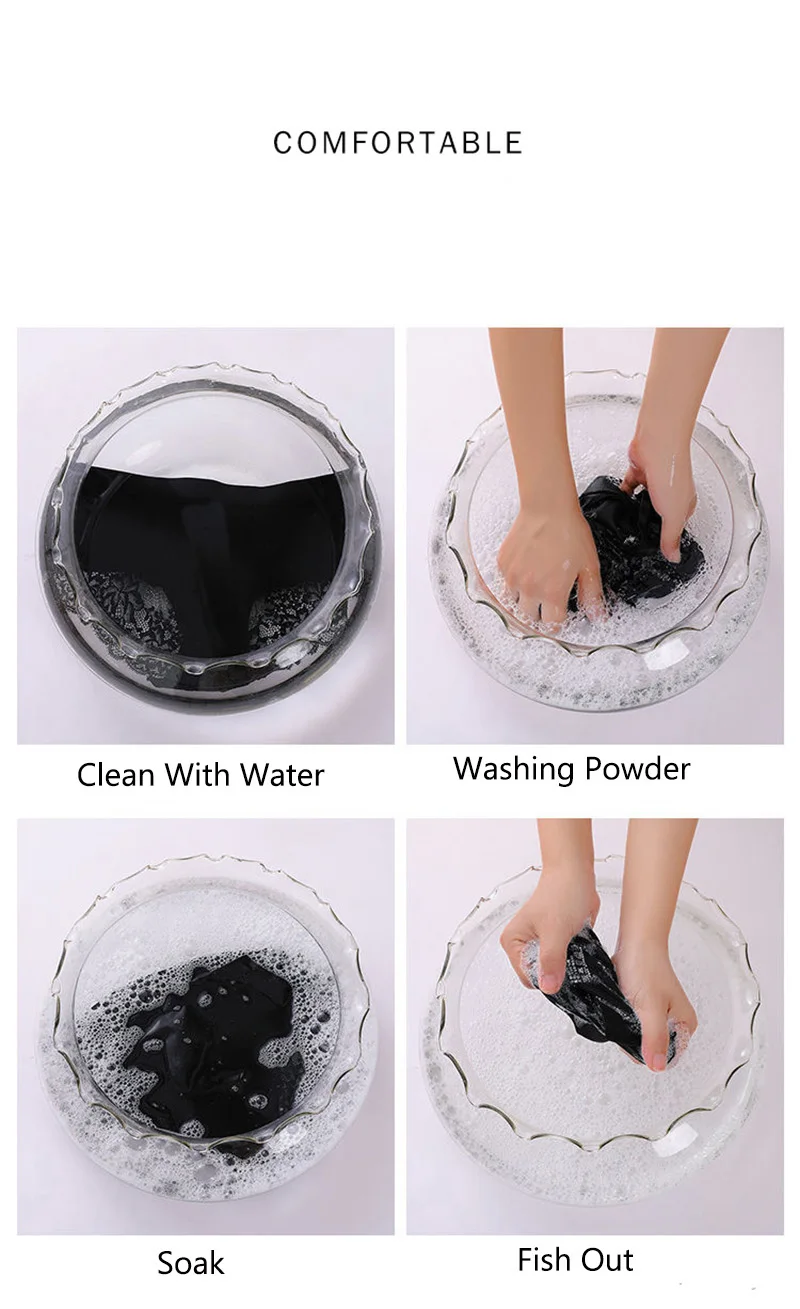 COMFORTABLE

Clean With Water

Washing Powder

Soak

Fish Out