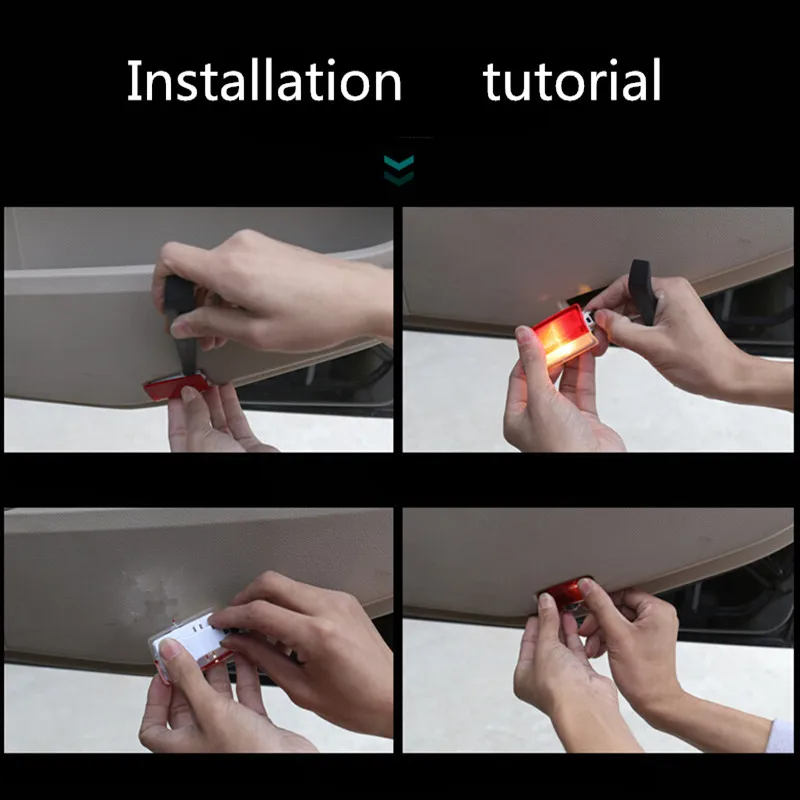 Installation tutorial