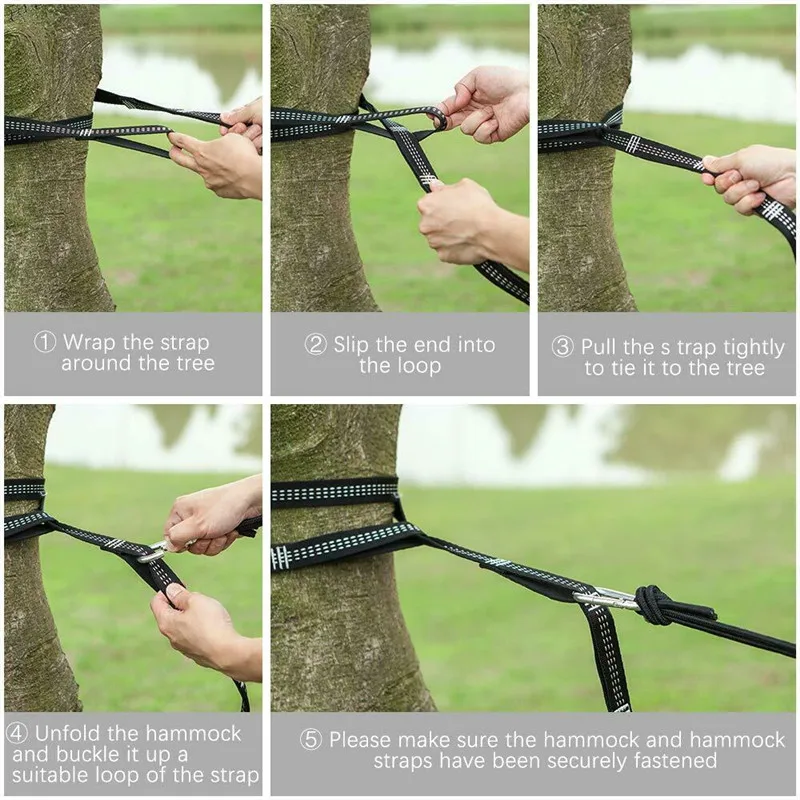 ① Wrap the strap around the tree

② Slip the end into the loop

③ Pull the s trap tightly to tie it to the tree

④ Unfold the hammock and buckle it up a suitable loop of the strap

⑤ Please make sure the hammock and hammock straps have been securely fastened